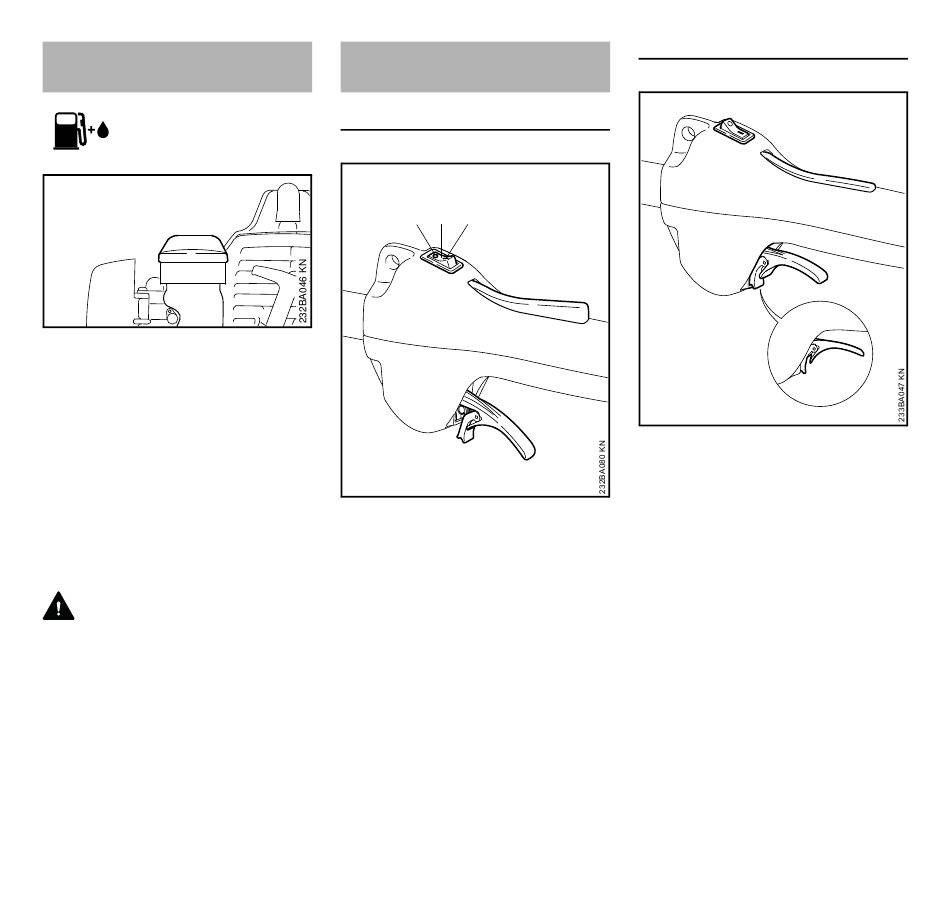 232BA046 KN

232BA080 KN

233BA047 KN