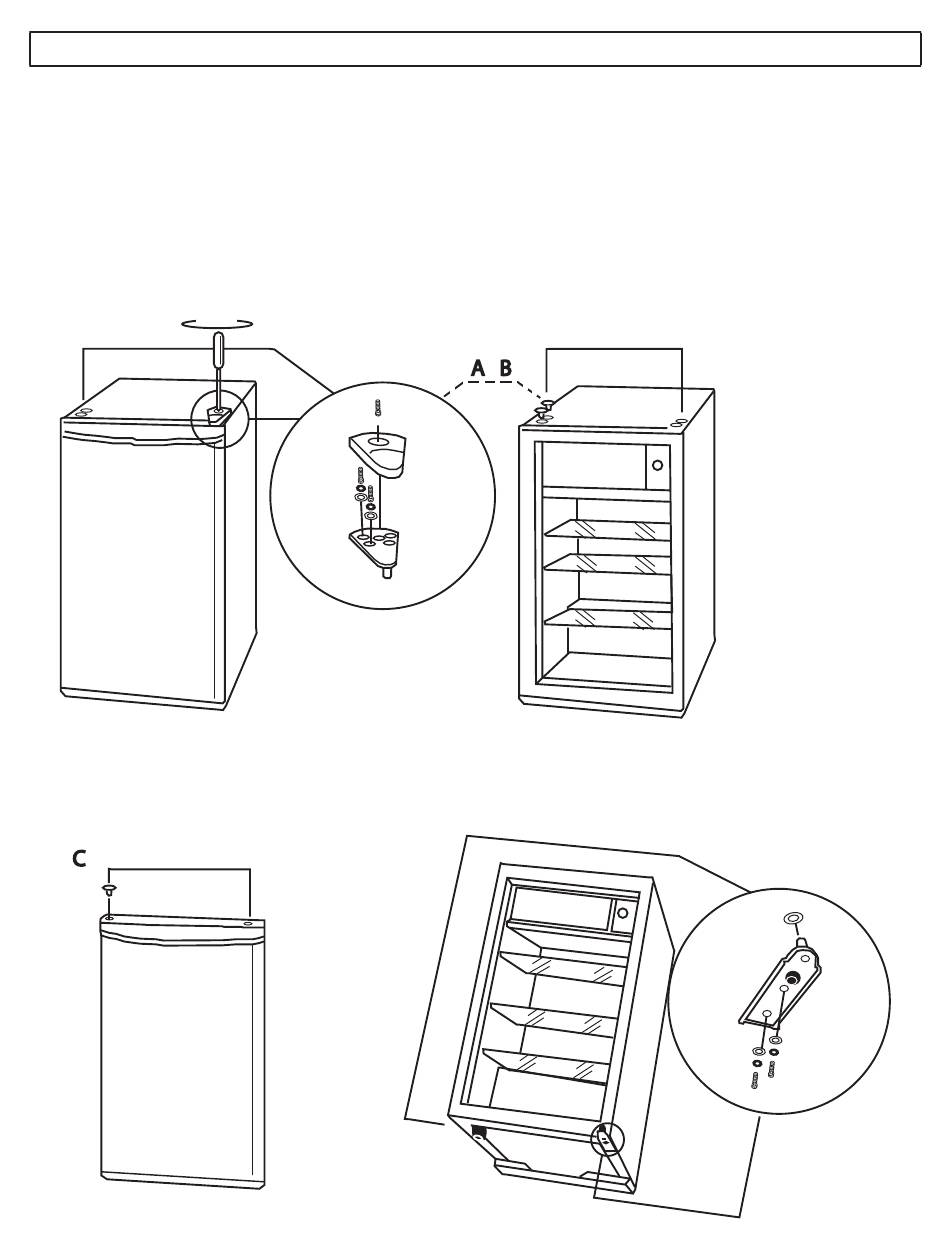 A B

C