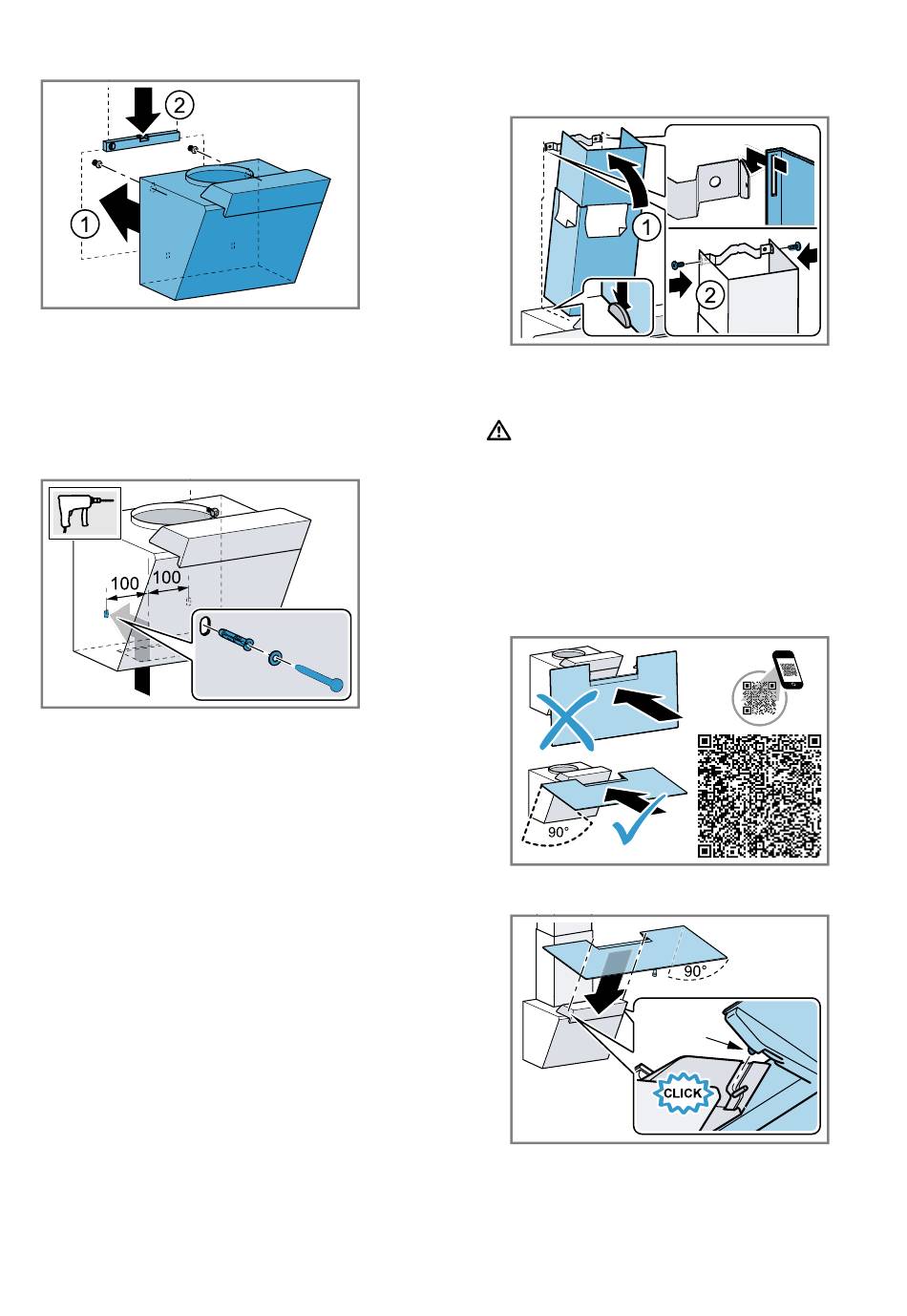 2
1

1
2

100
100

90°

90°
CLICK