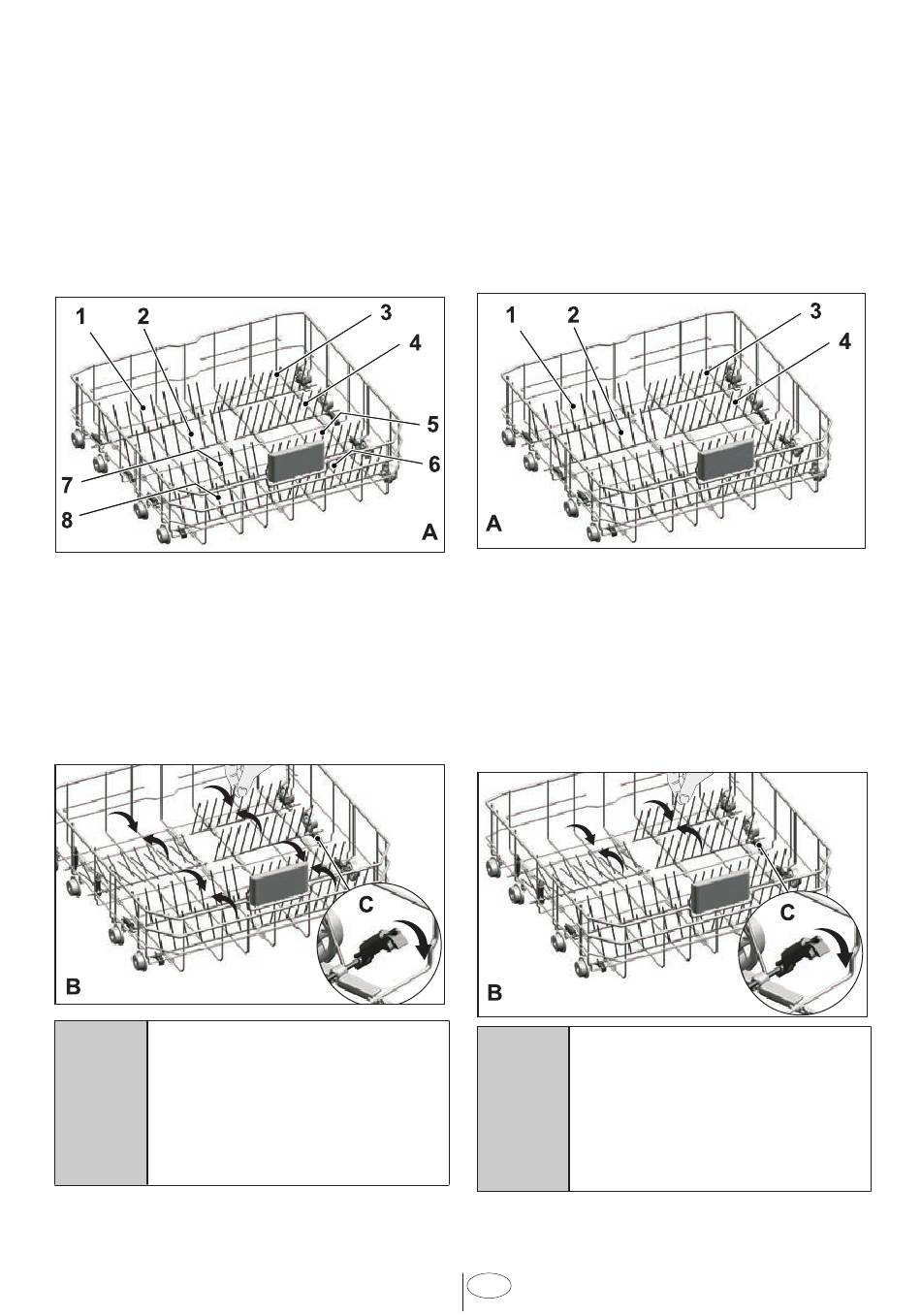 1 2 3 4 5 6 7 8 A

1 2 3 4 A

C B

C B