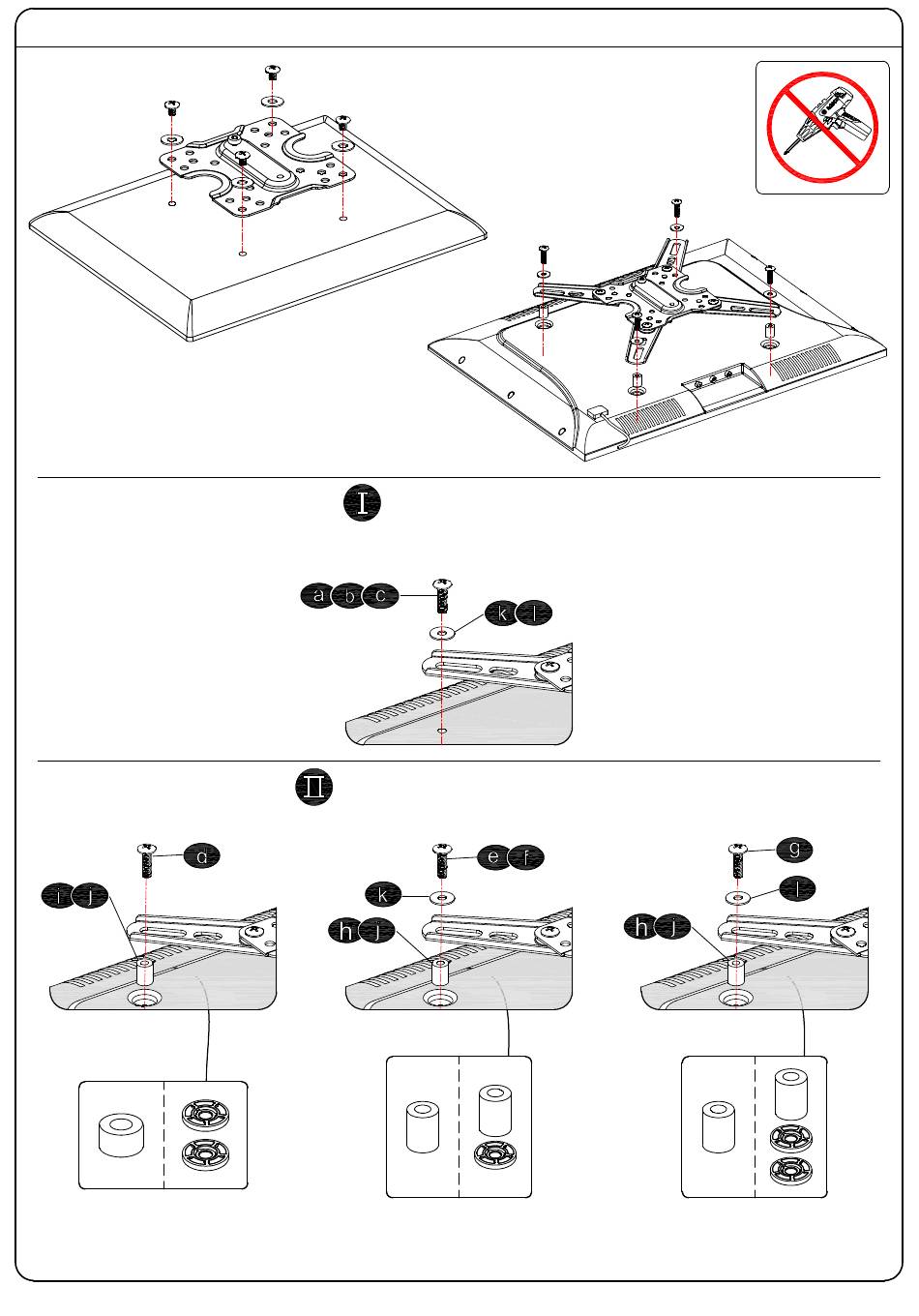 I

a b c

k l

II

d

i j

e f

k

h j

g

l

h j