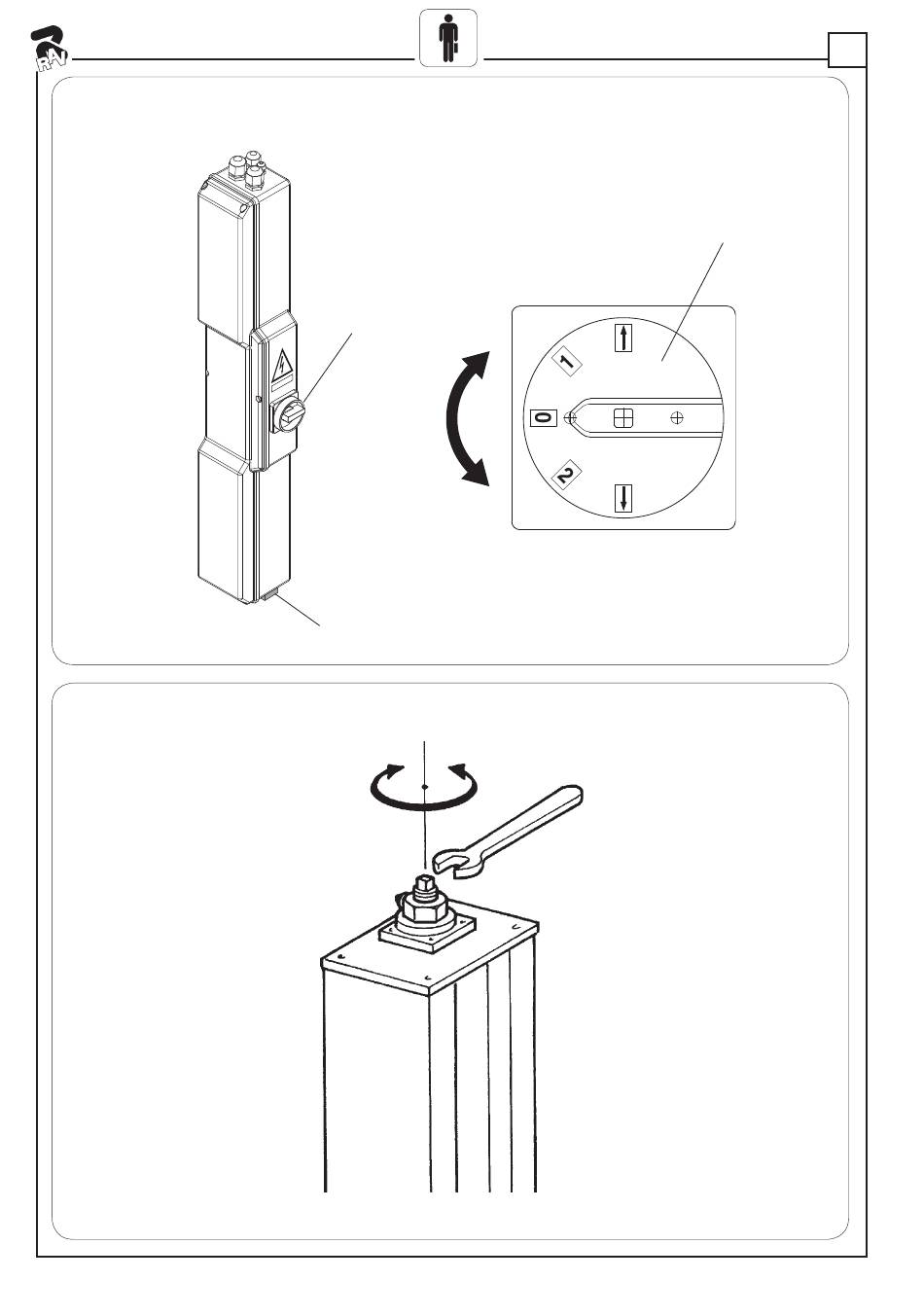 RAV

1

0

2