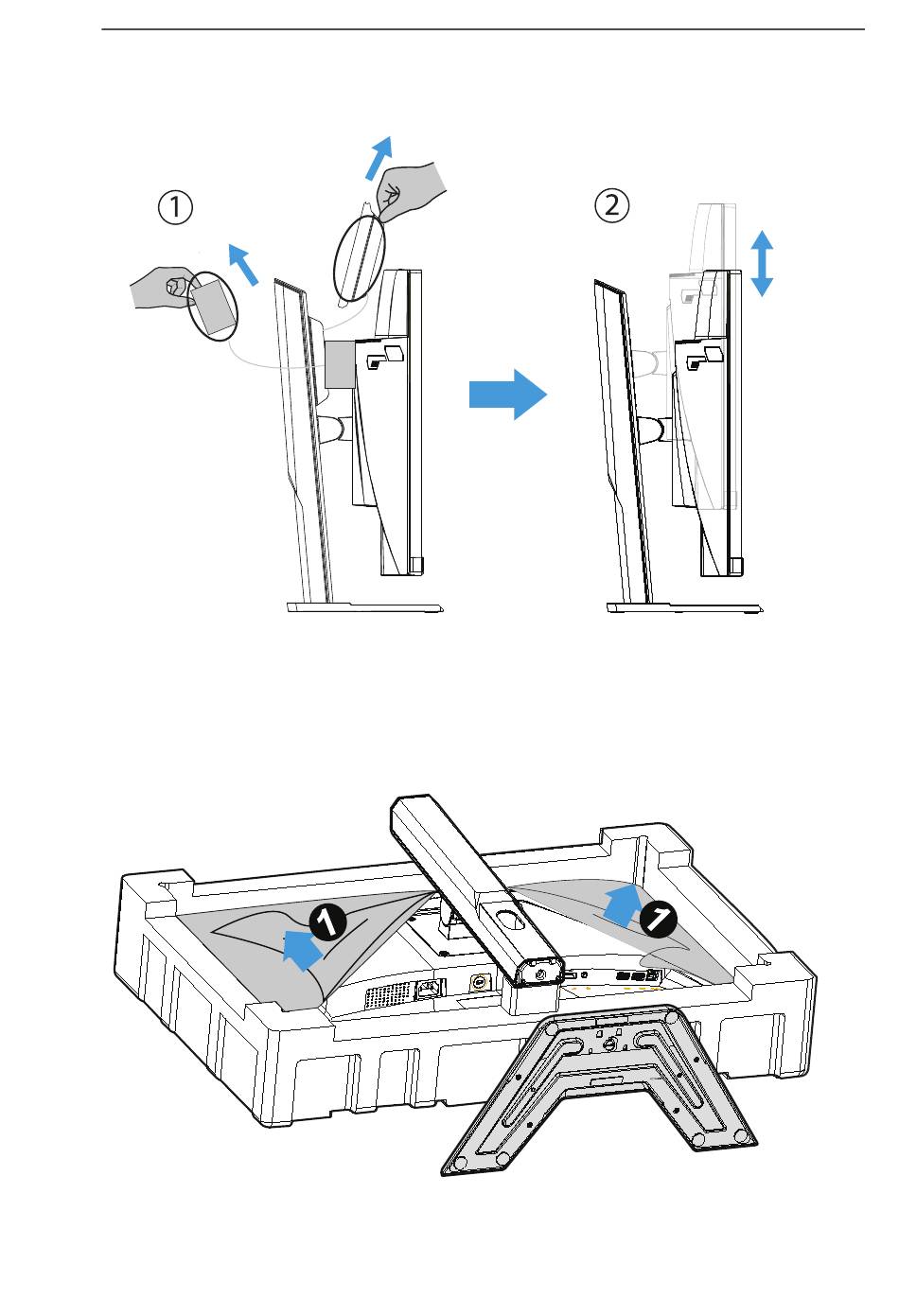 ①

②

1

1