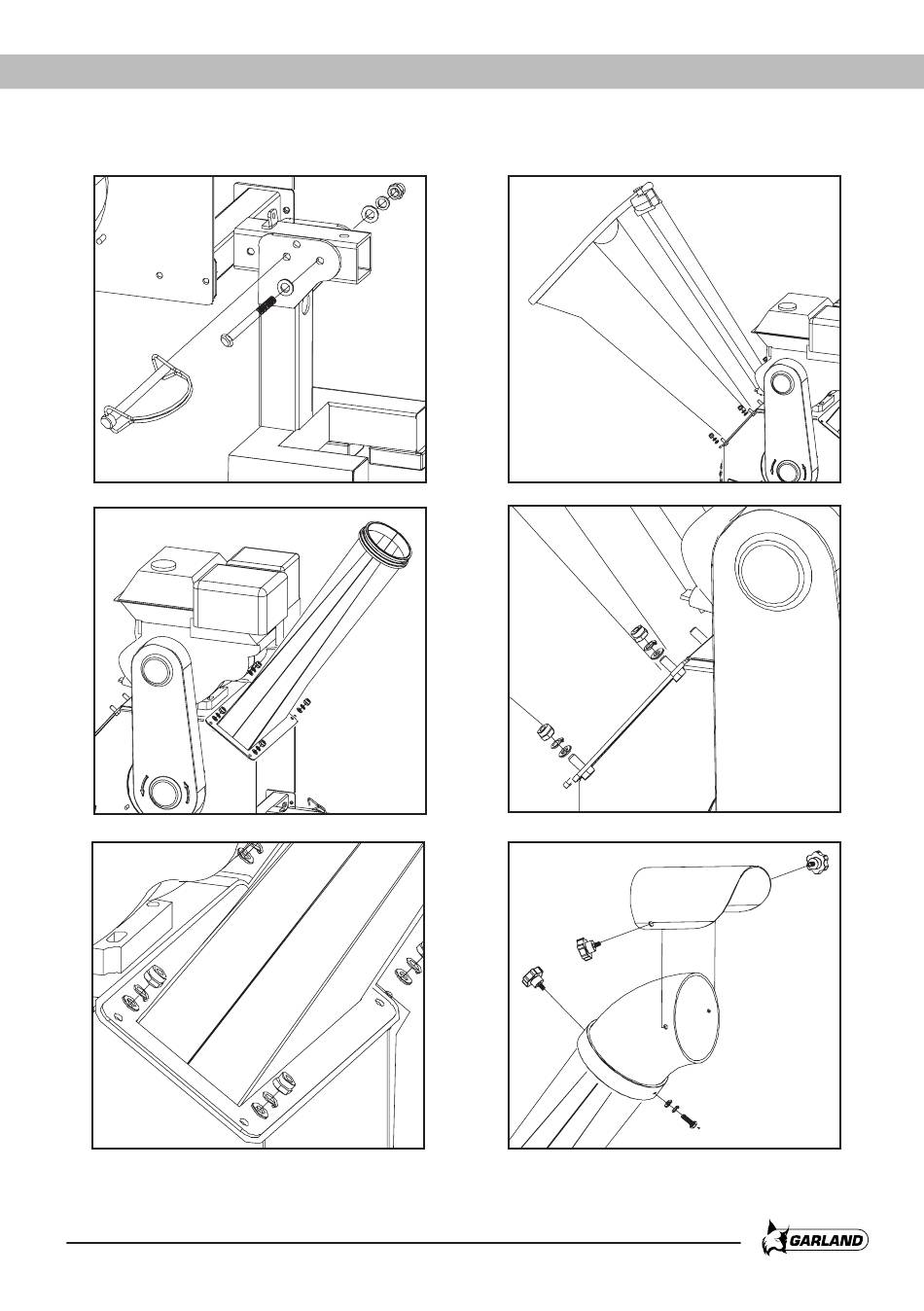 GARLAND