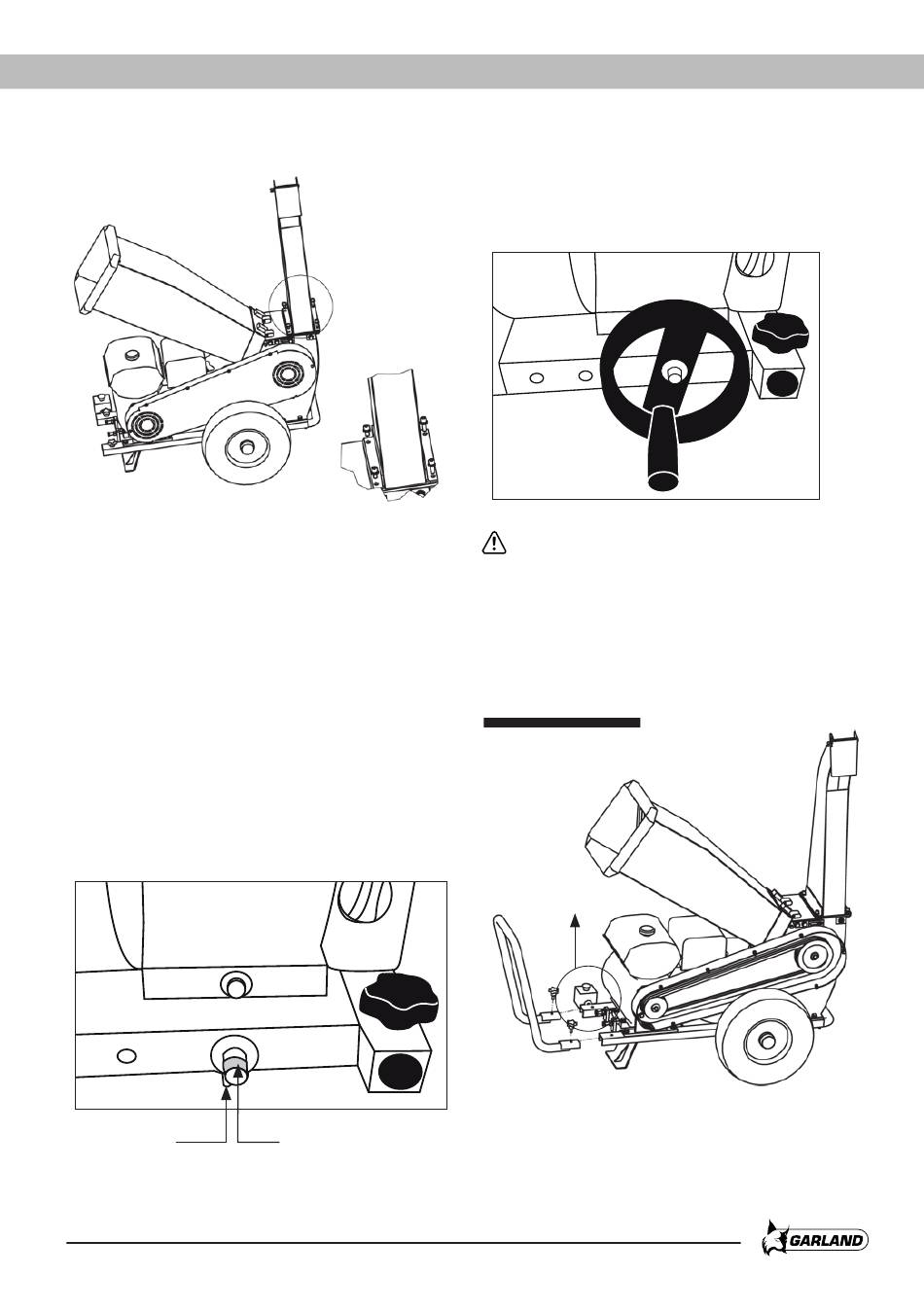 GARLAND