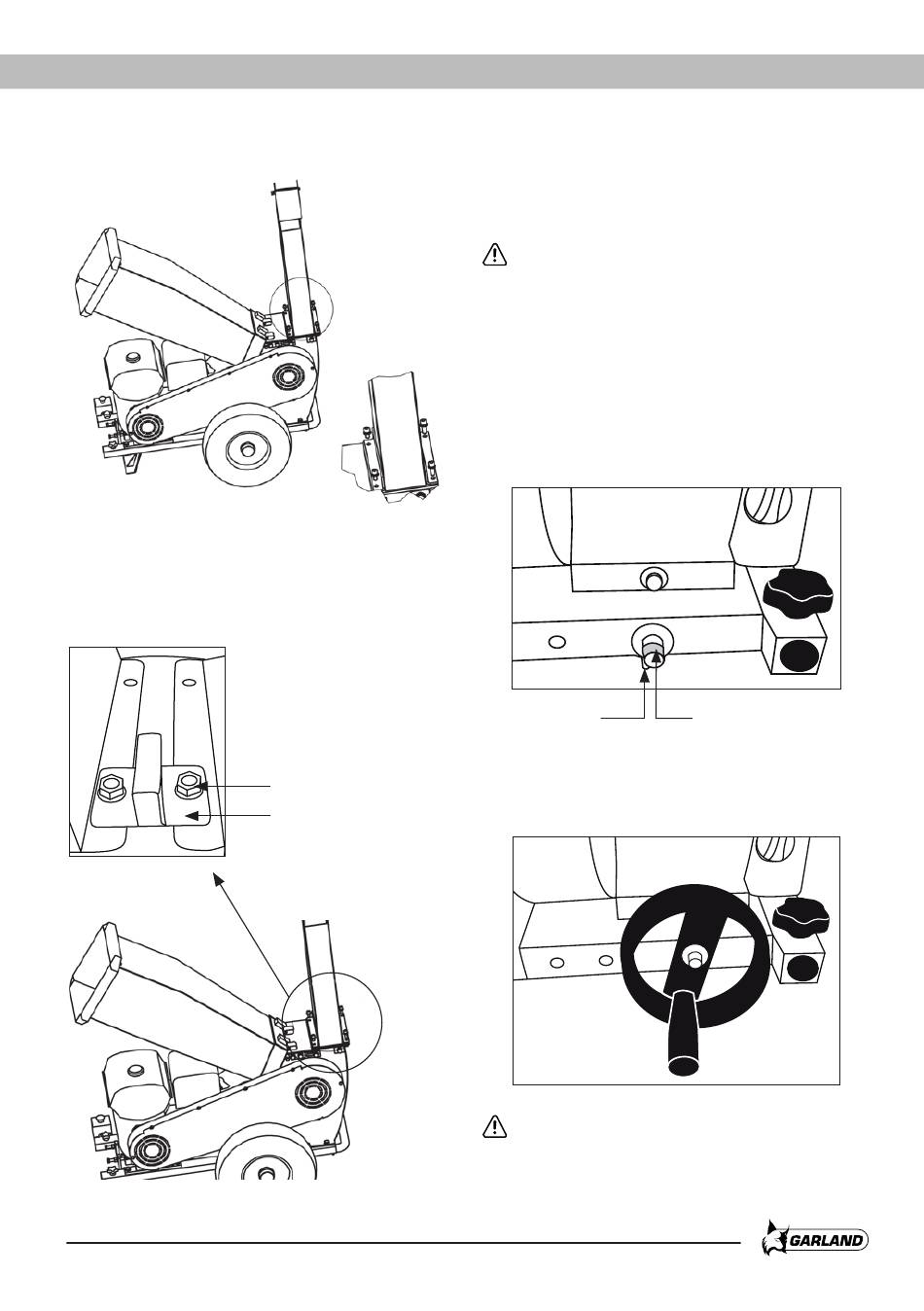 GARLAND