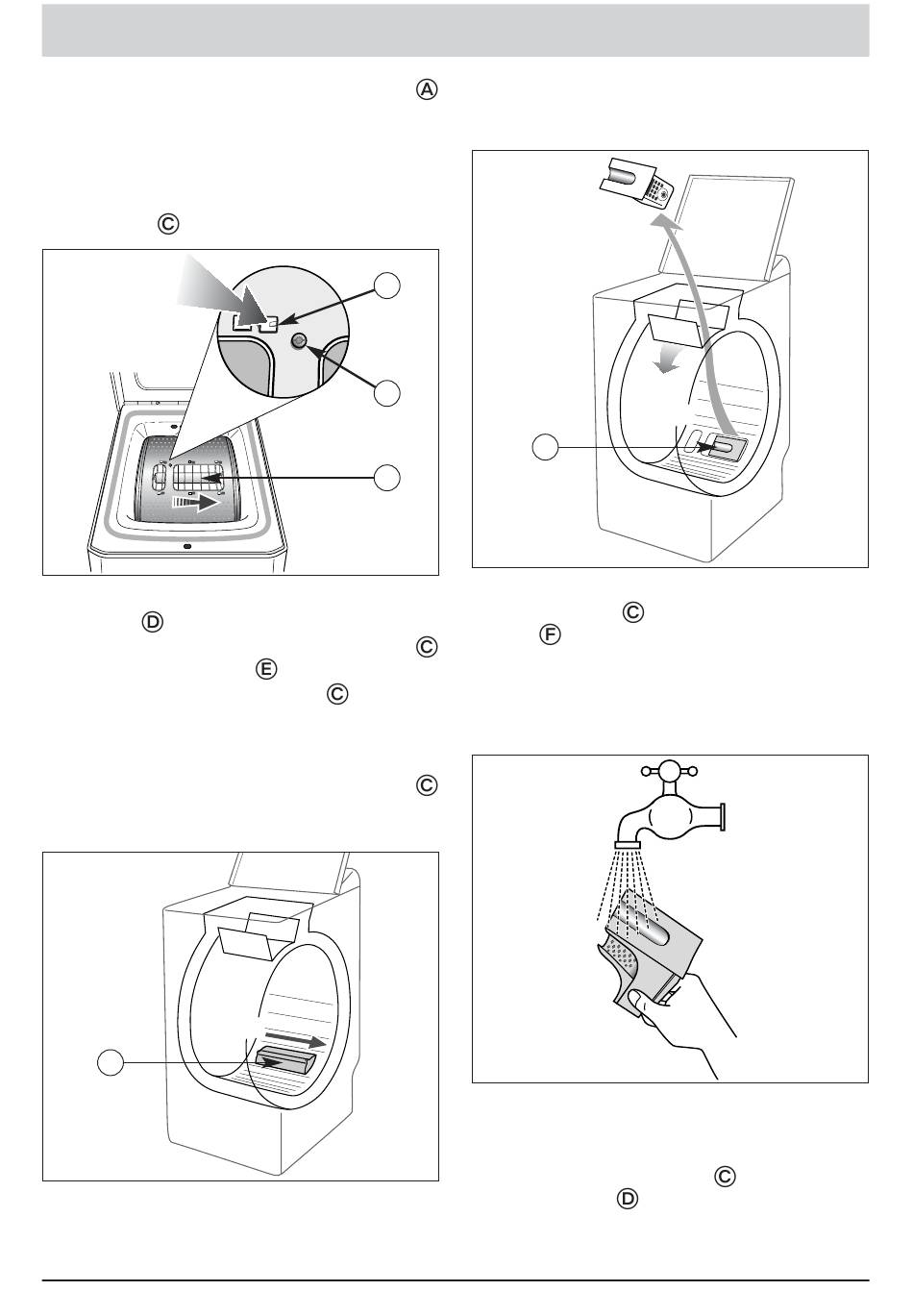 Ⓐ

Ⓒ

Ⓓ
Ⓒ
Ⓔ
Ⓒ

Ⓒ

Ⓒ
Ⓕ

Ⓒ
Ⓓ