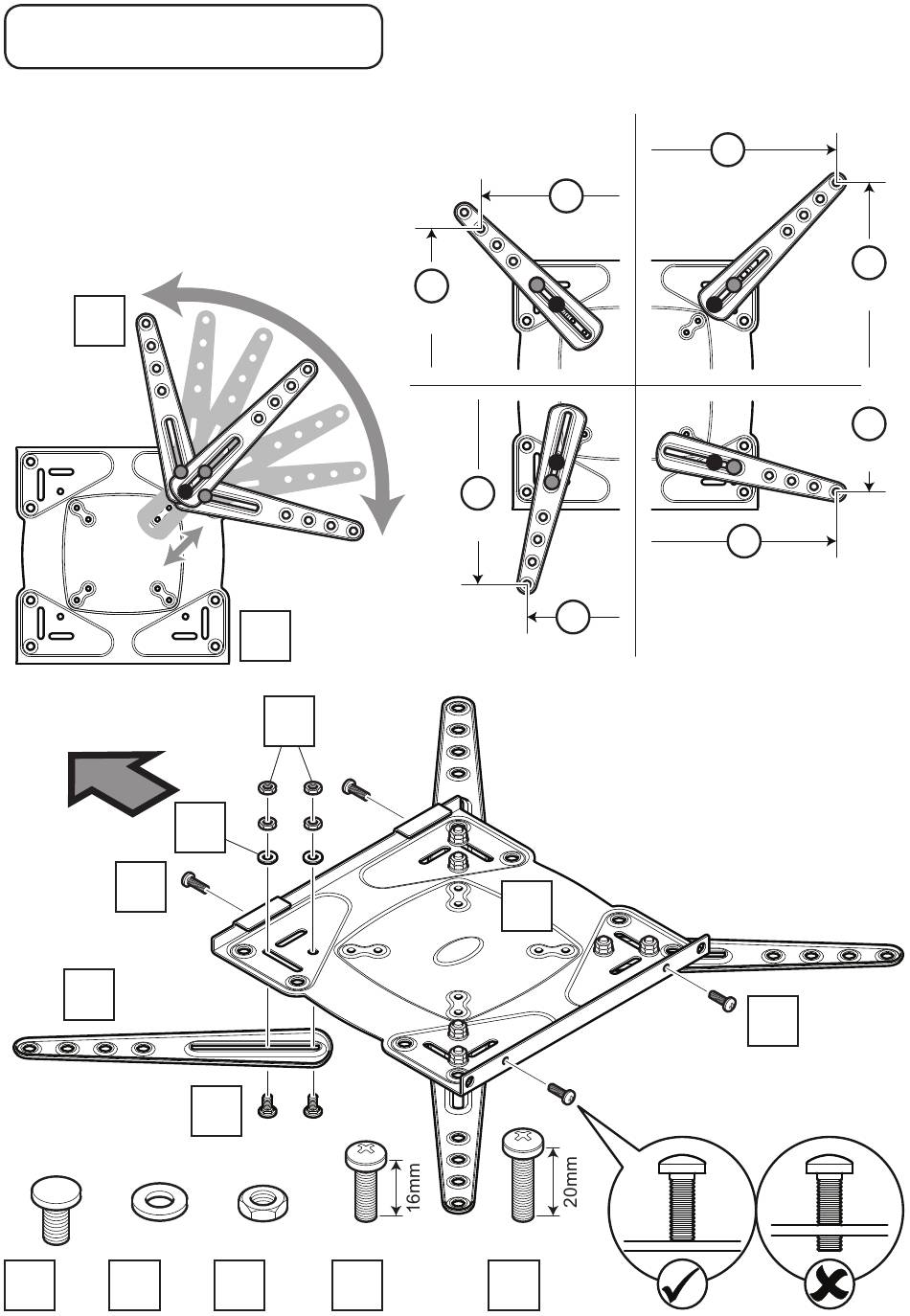 16mm

20mm