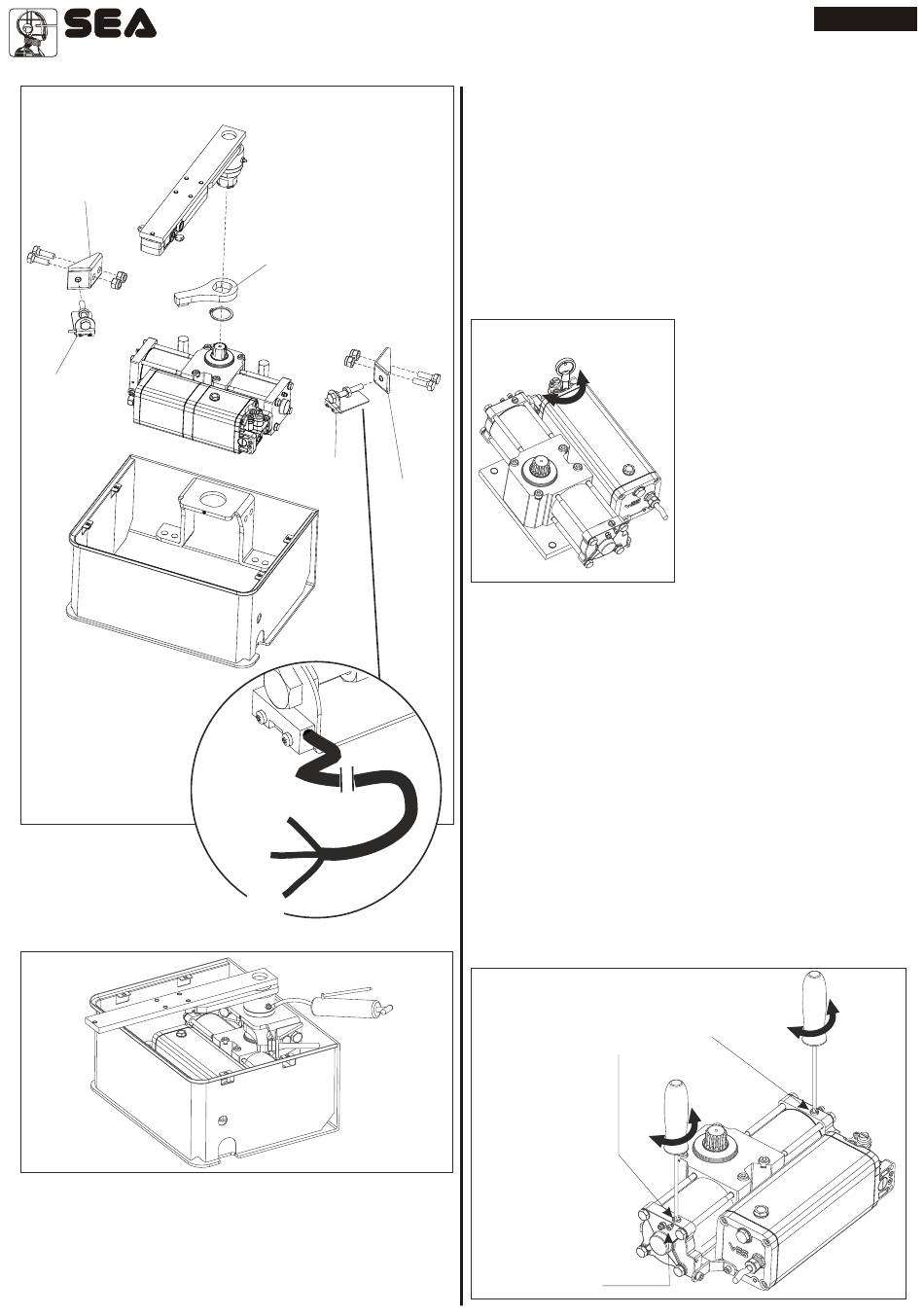 SEA