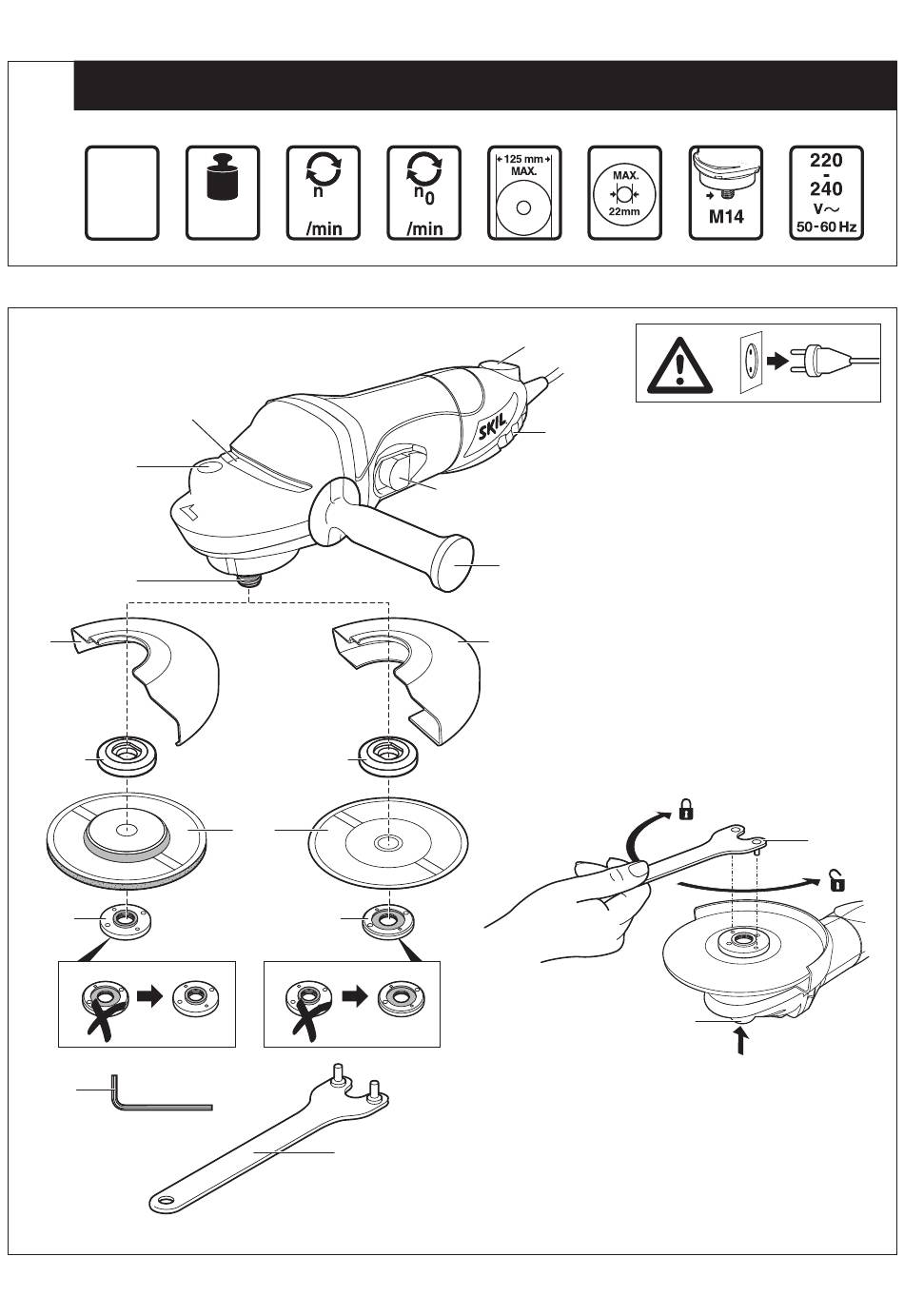 n
/min
$n_0$
/min
125 mm
MAX.
MAX.
22mm
M14
220
-
240
V~
50-60 Hz

SKIL