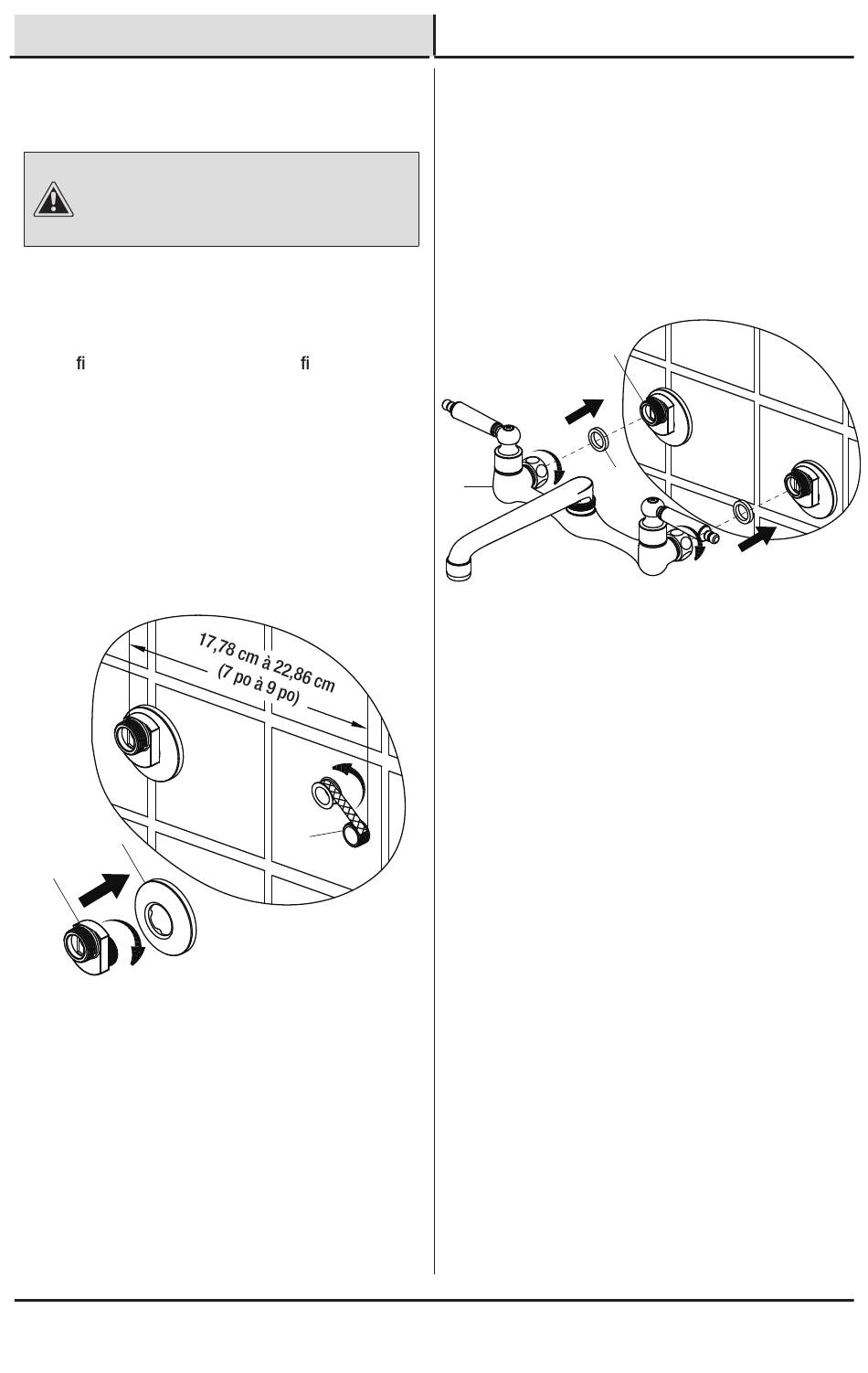 fi fi

17,78 cm à 22,86 cm
(7 po à 9 po)