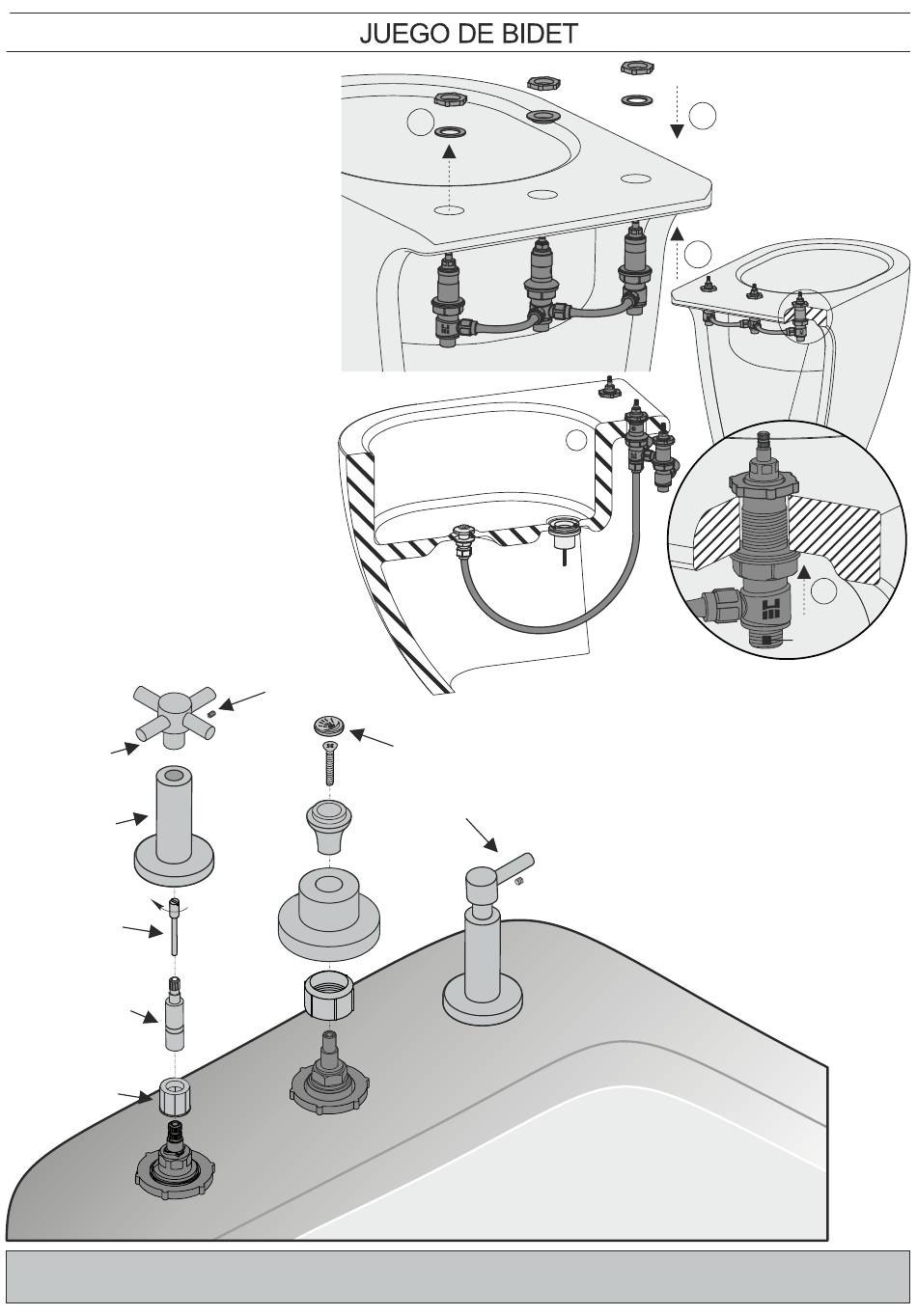 JUEGO DE BIDET