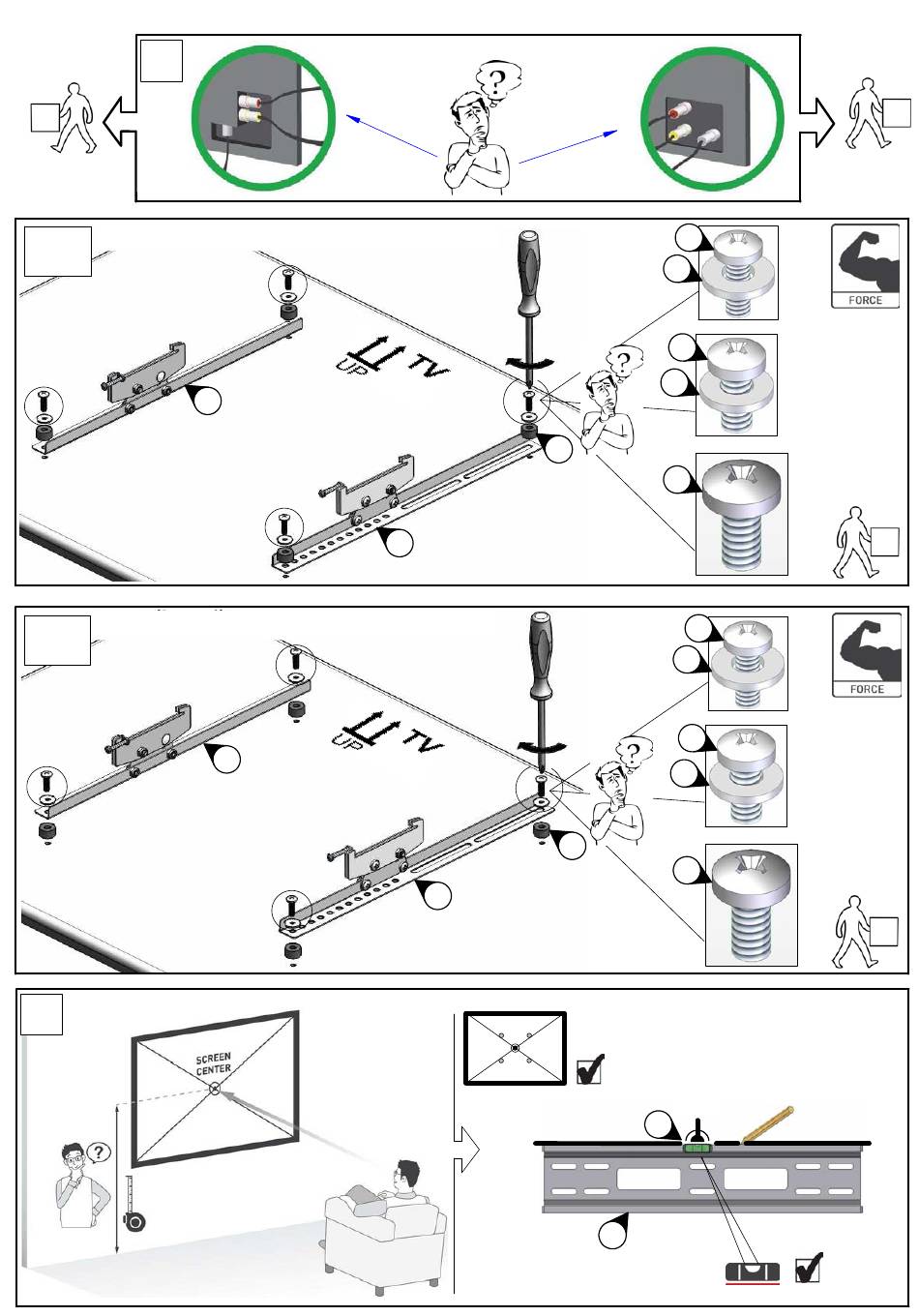 ?

FORCE

UP TV

?

FORCE

UP TV

?

SCREEN CENTER

?