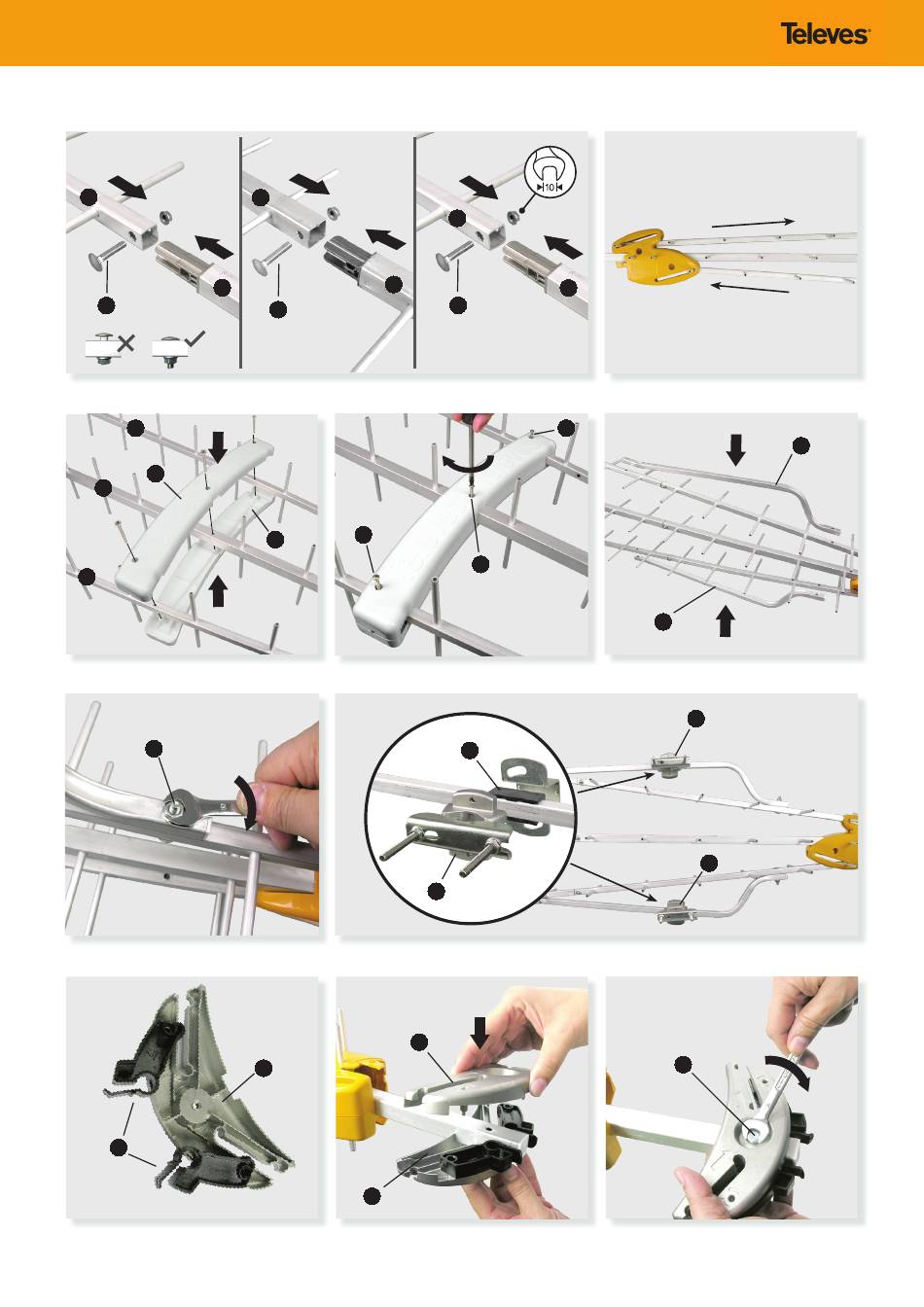 Televes

10