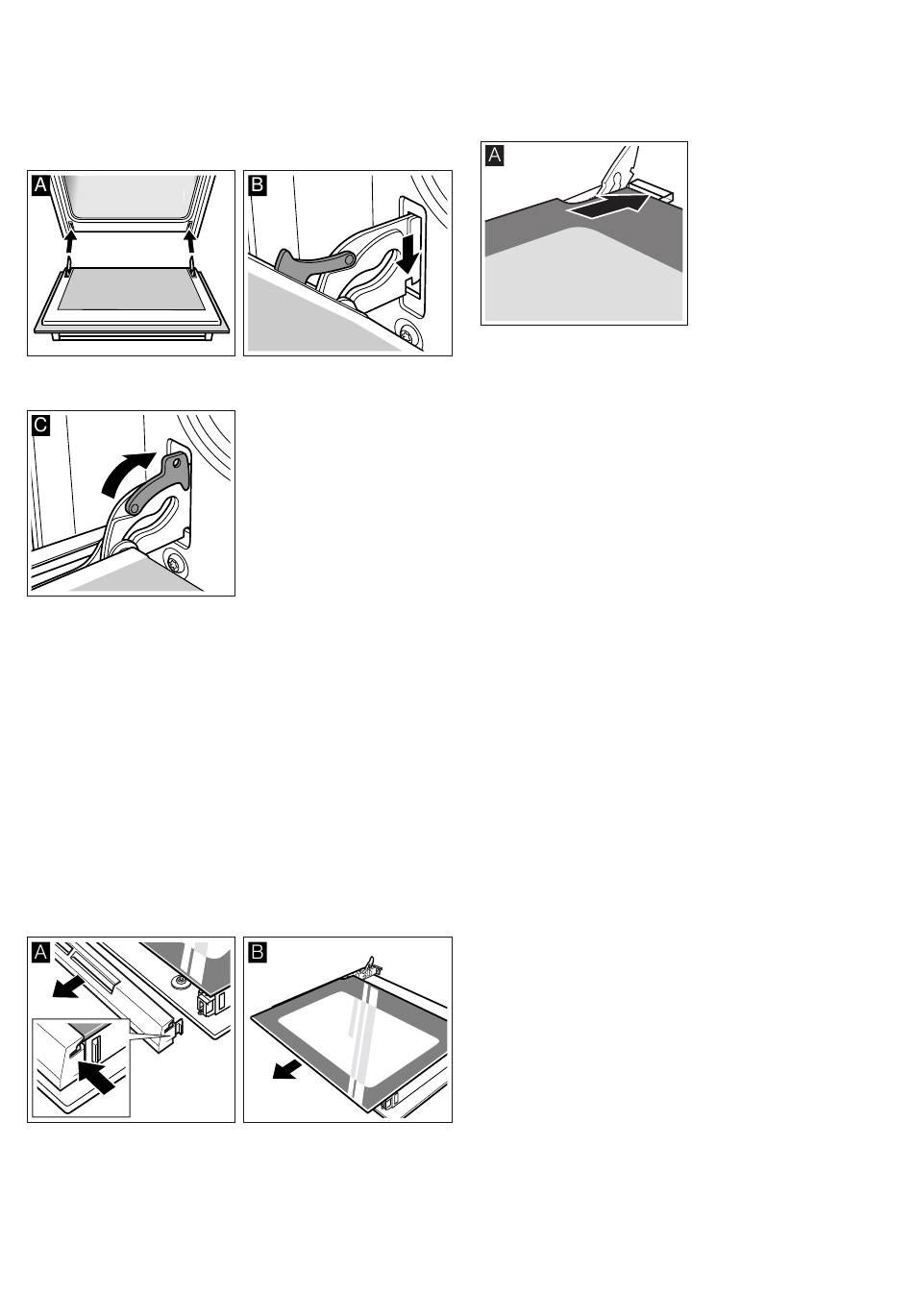 A

B

A

C

A

B