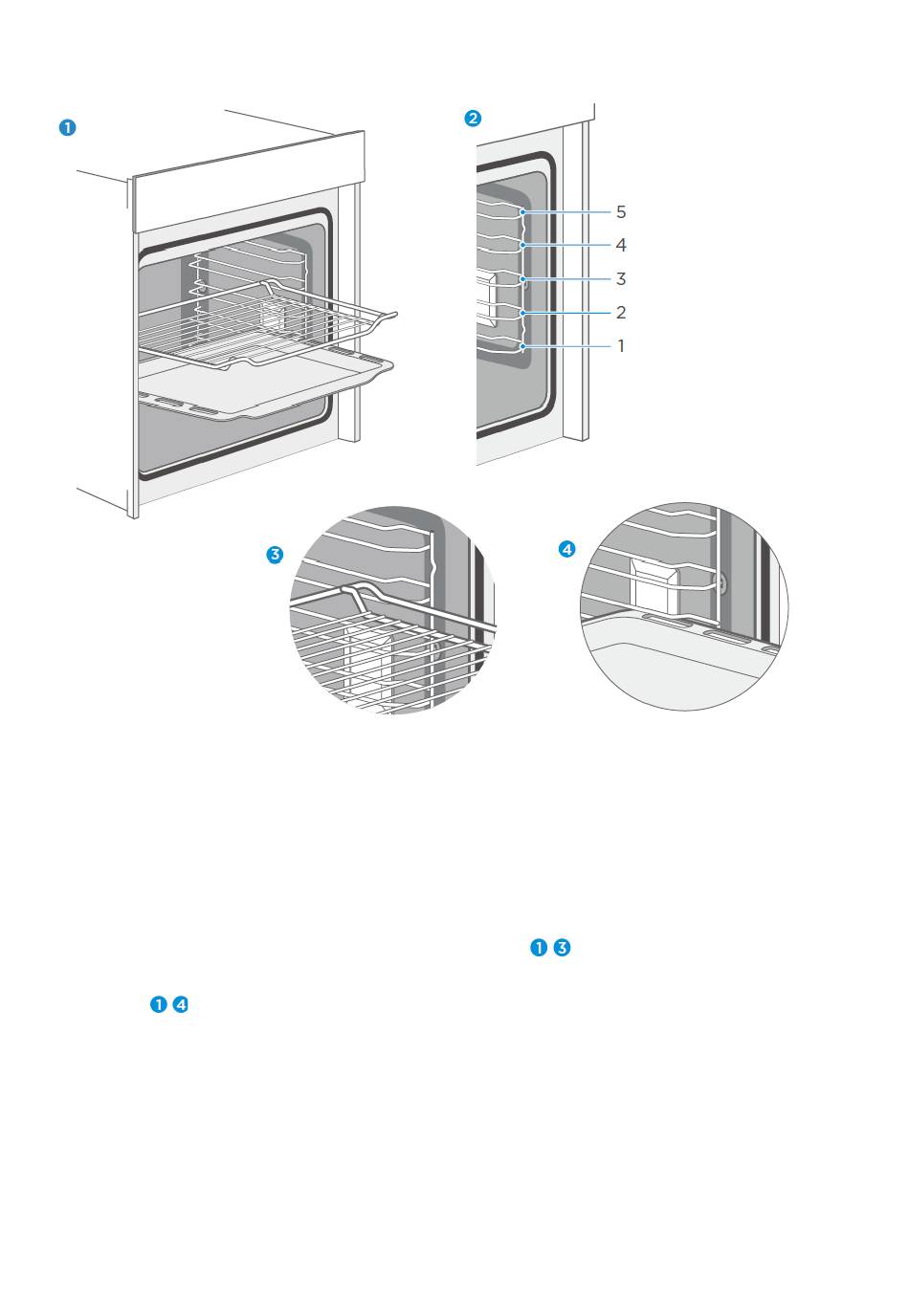 1

2

5
4
3
2
1

3

4

1 3

1 4