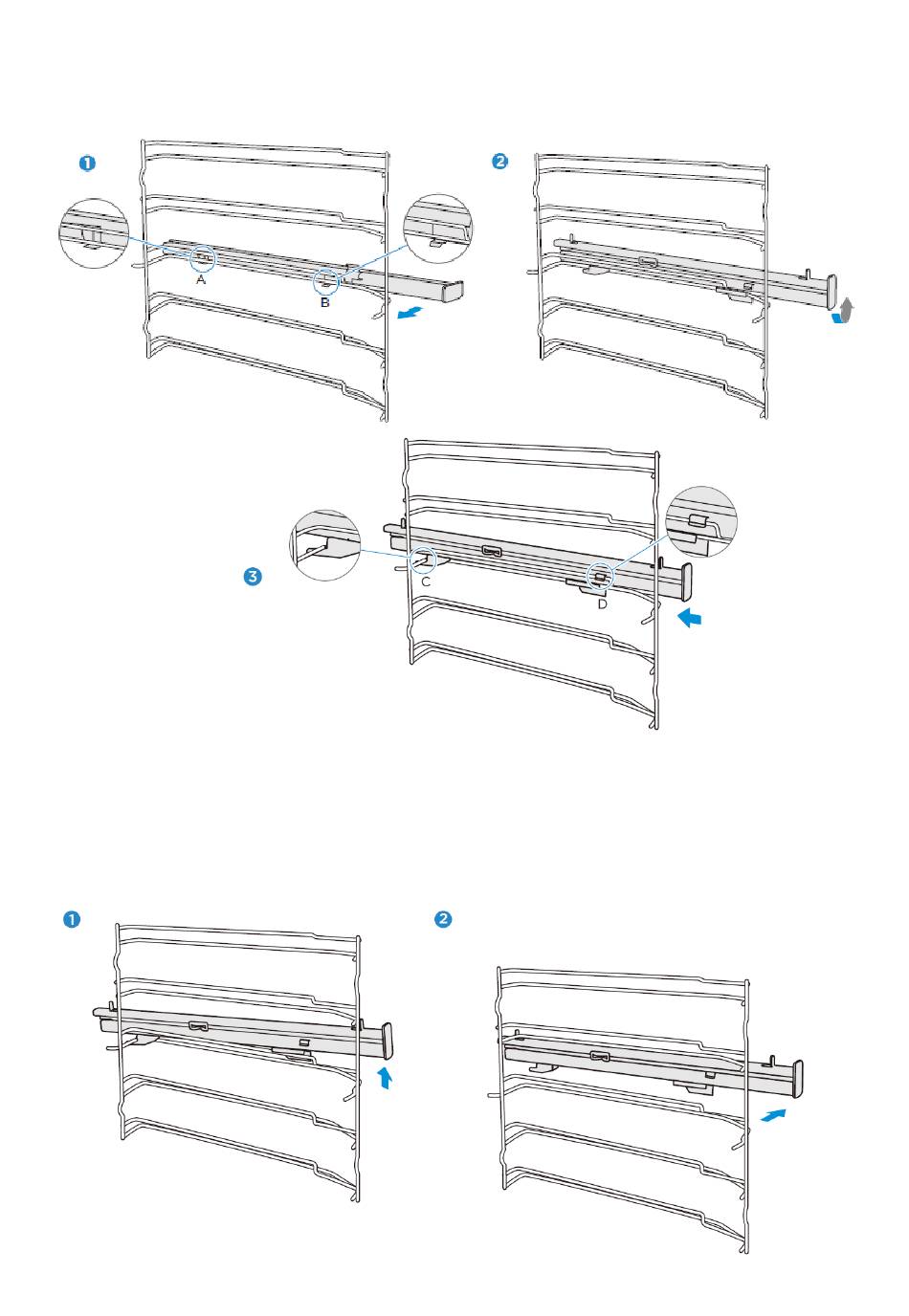 1

A

B

2

3

C

D

1

2