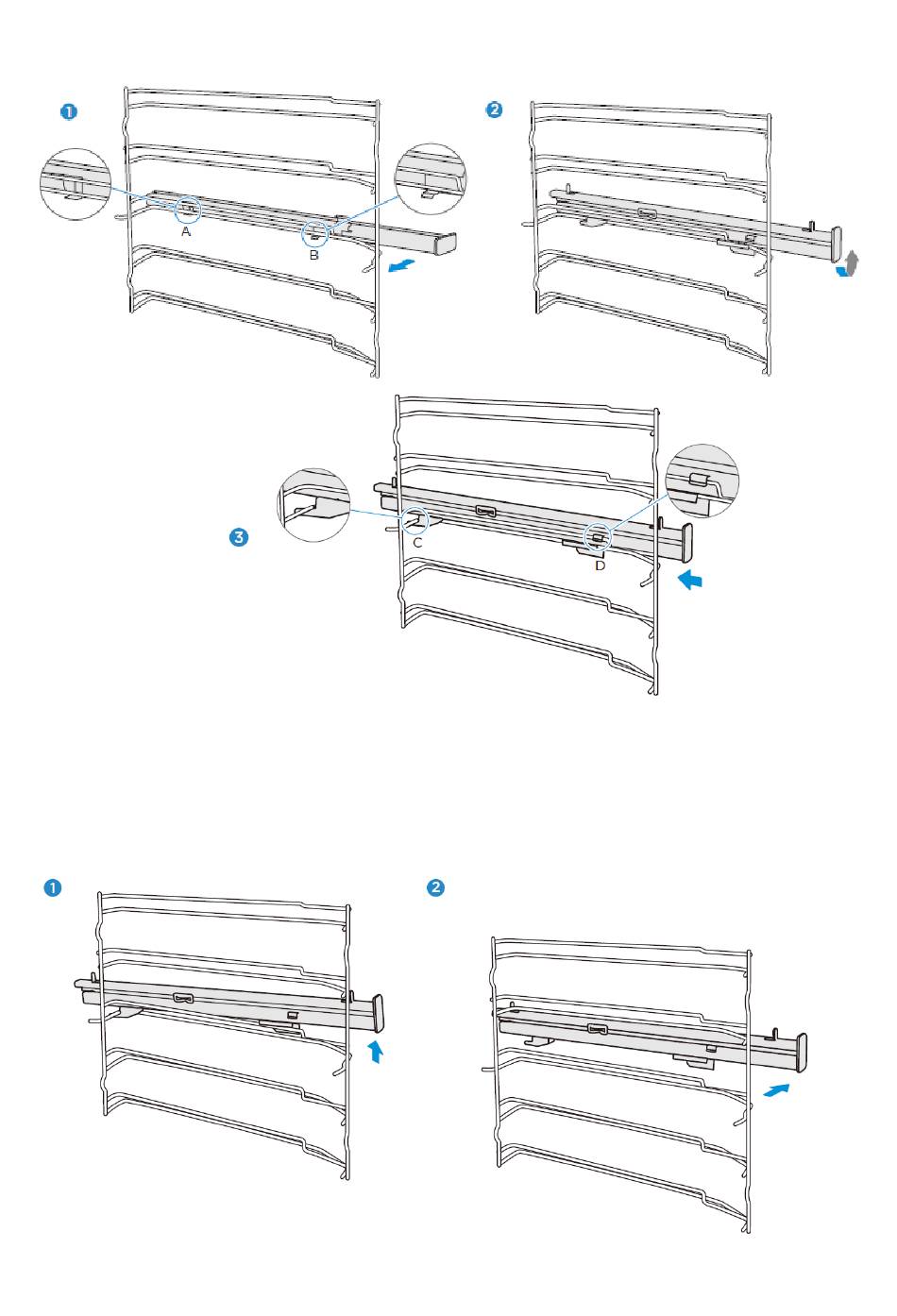 1

A

B

2

3

C

D

1

2