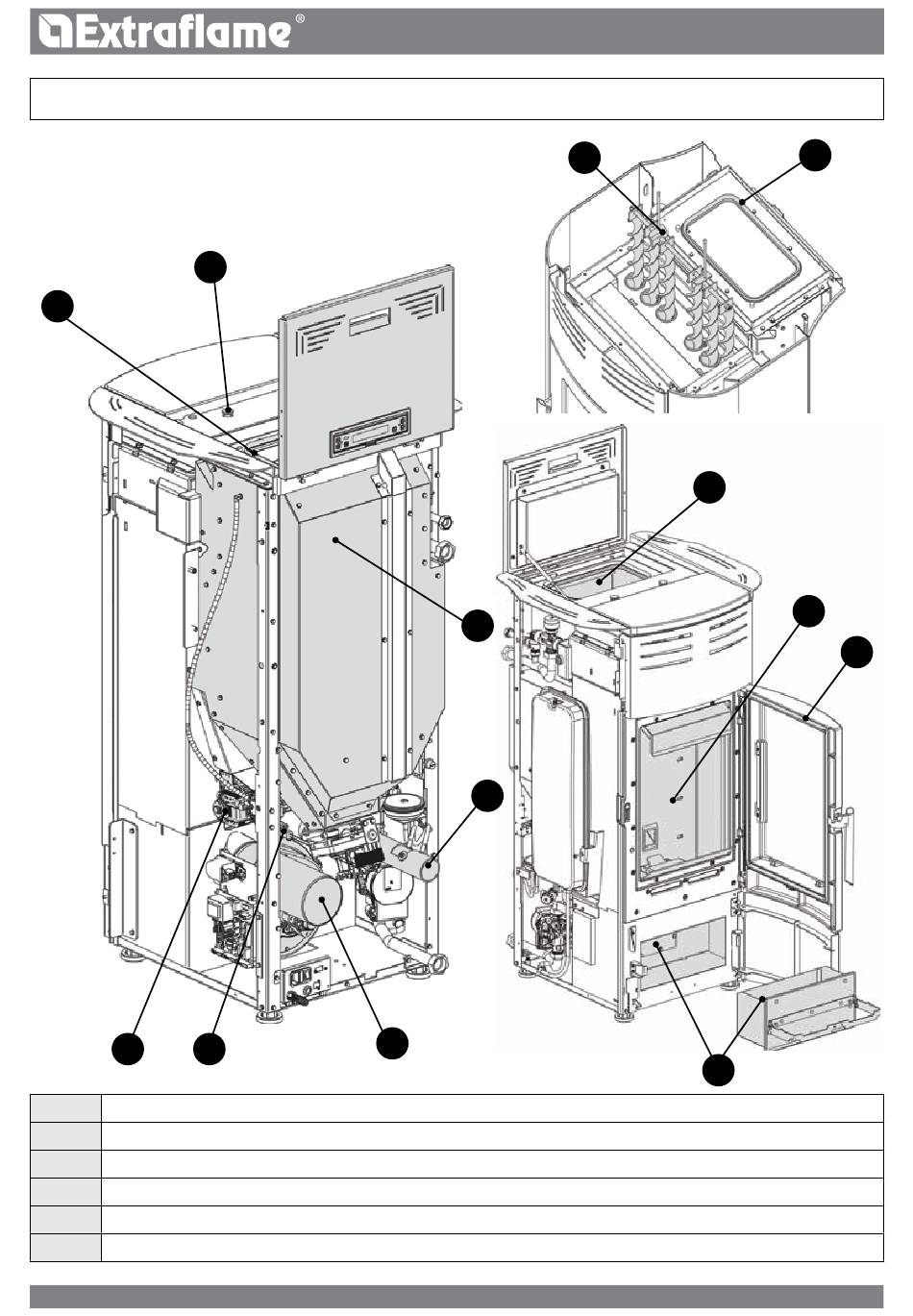 Extraflame®