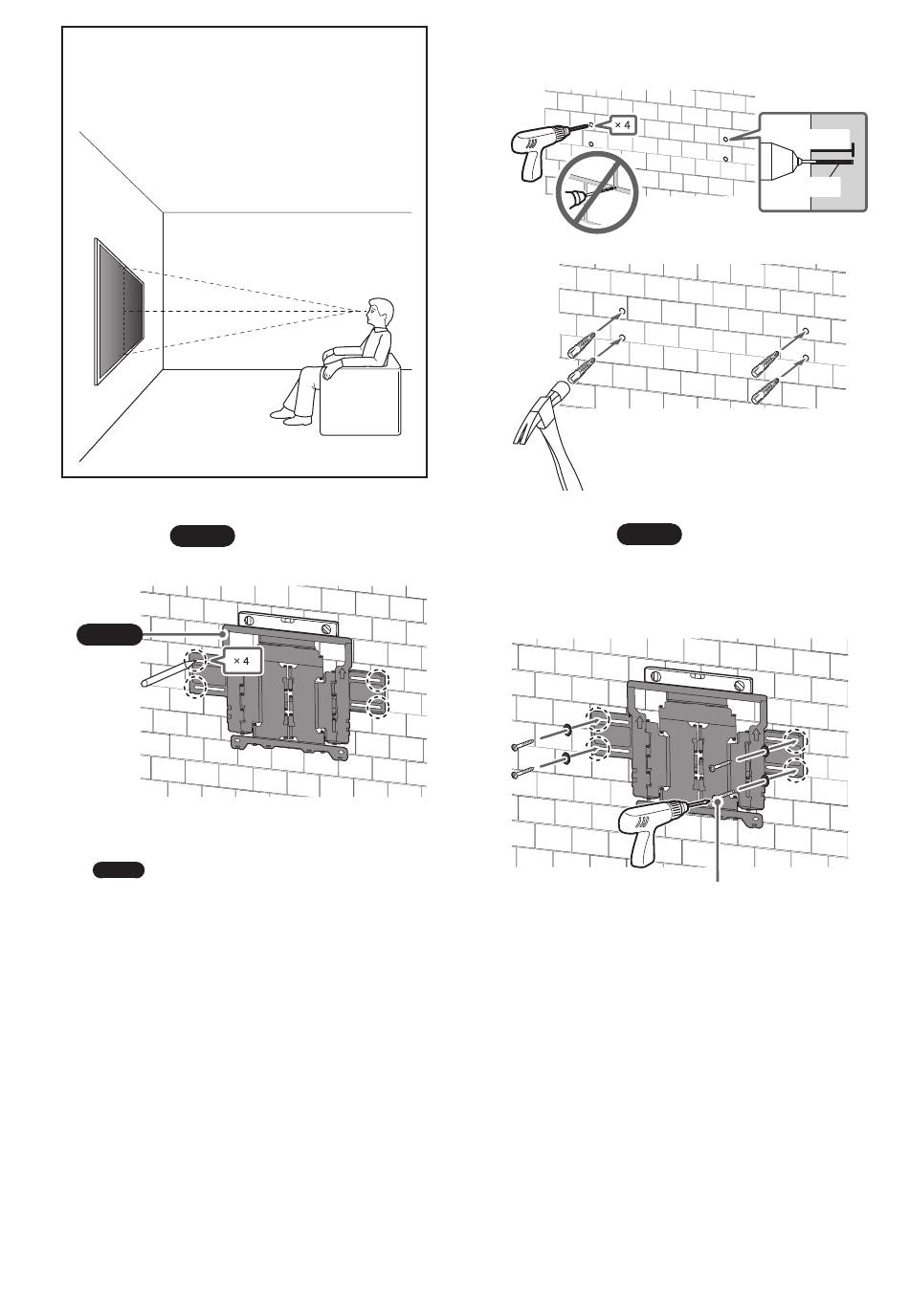 × 4

× 4