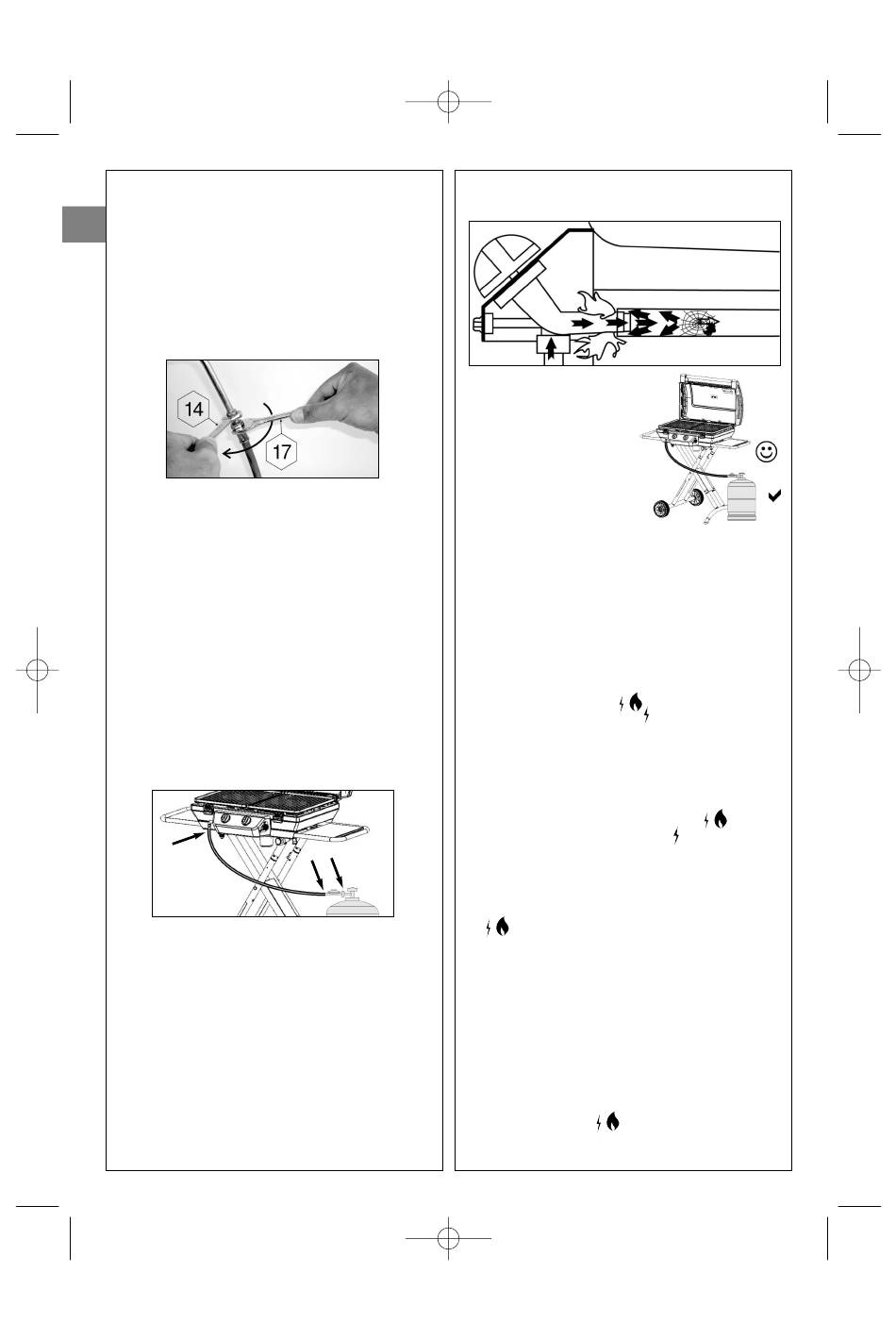 14

17