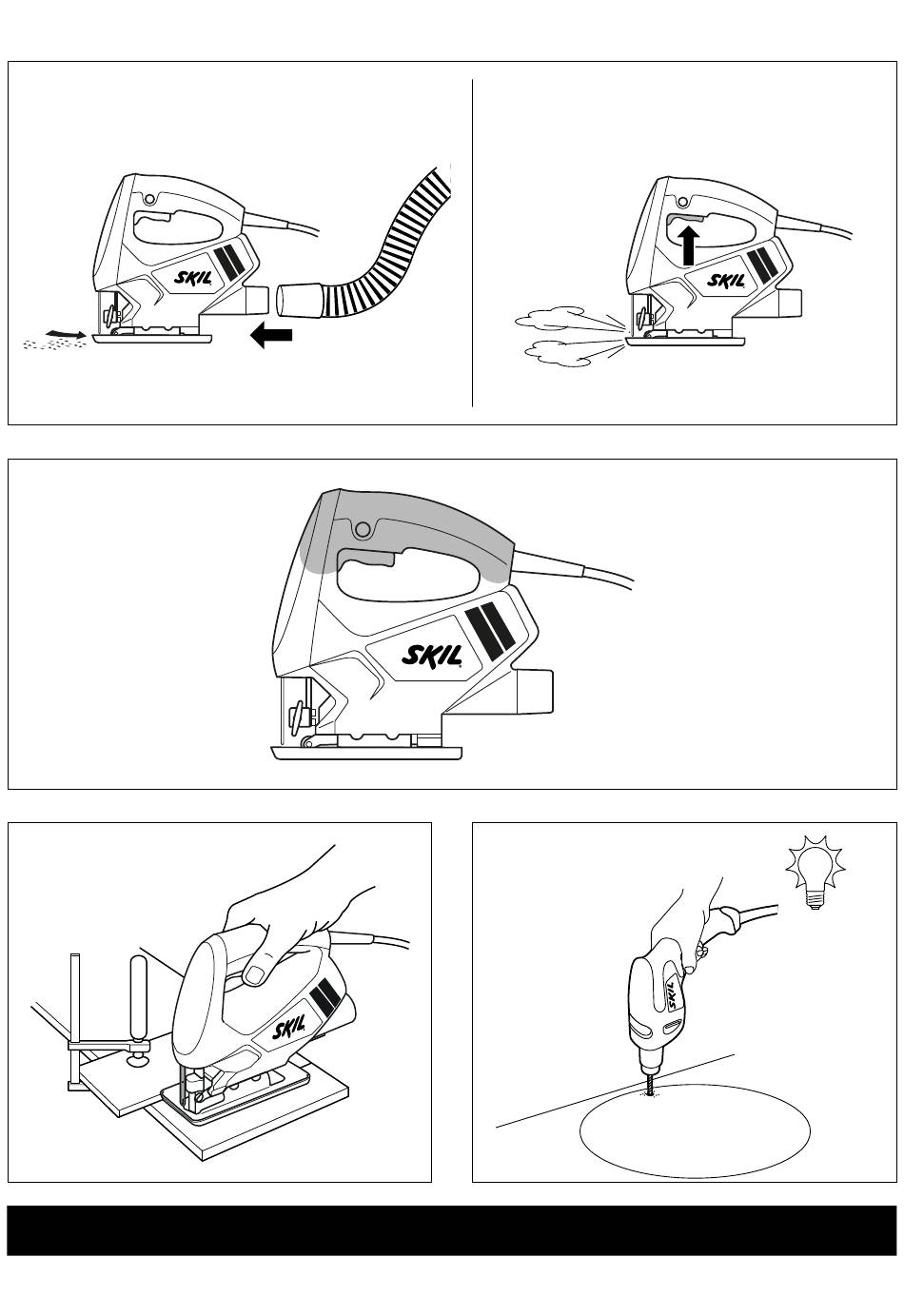 SKIL

SKIL

SKIL

SKIL

SKIL