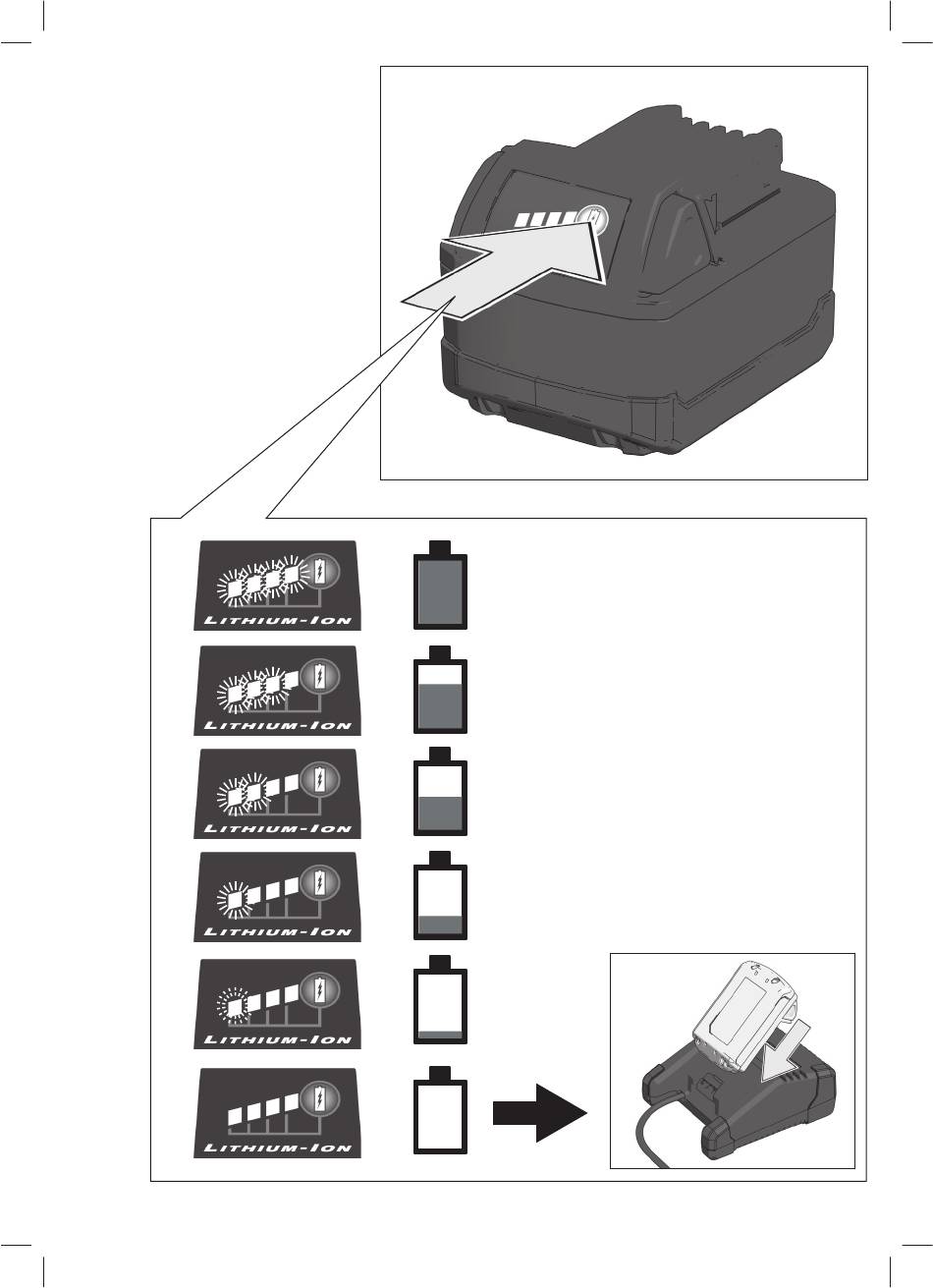 LITHIUM-ION

LITHIUM-ION

LITHIUM-ION

LITHIUM-ION

LITHIUM-ION

LITHIUM-ION