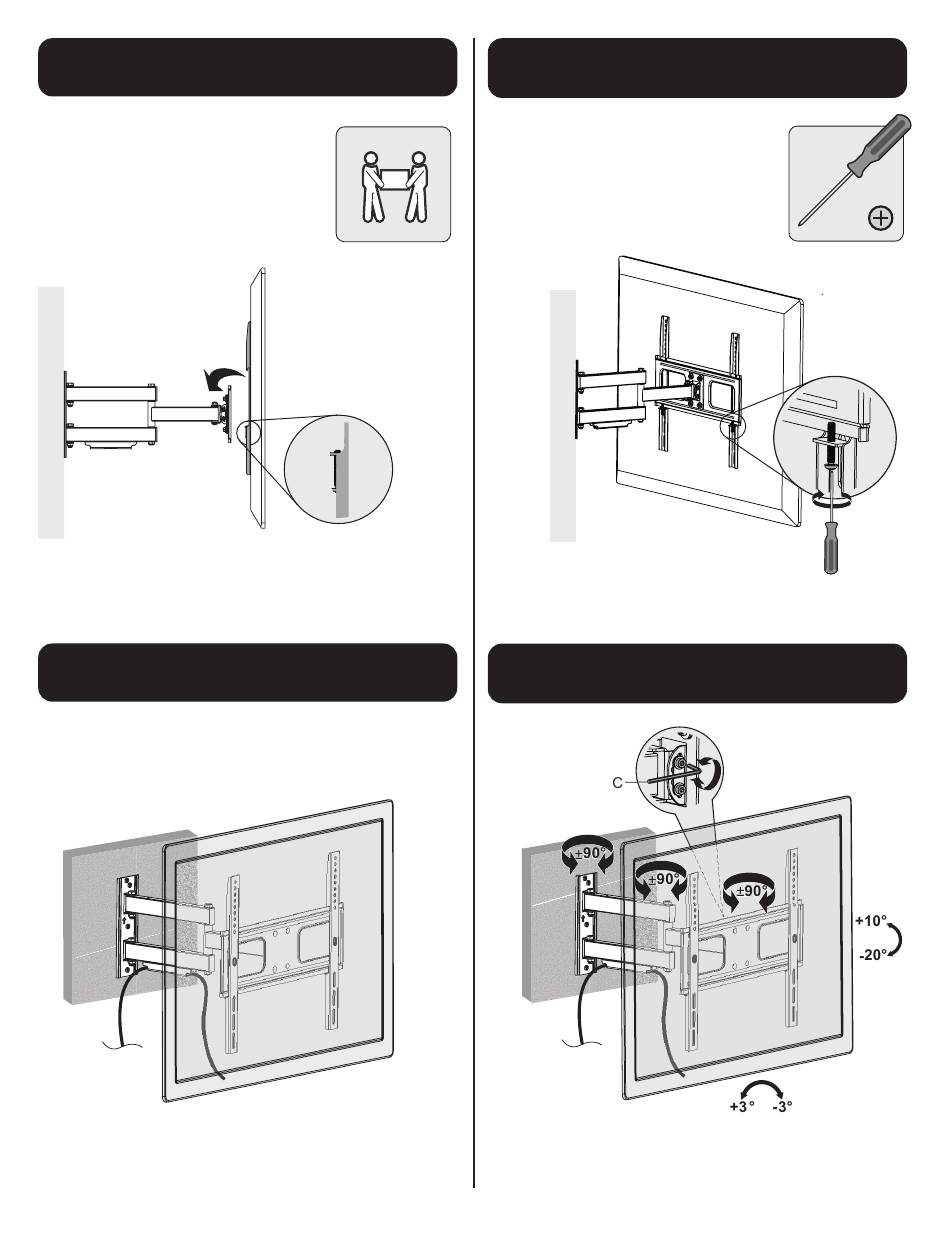 C

±90°

±90°

±90°

+10°

-20°

+3°

-3°