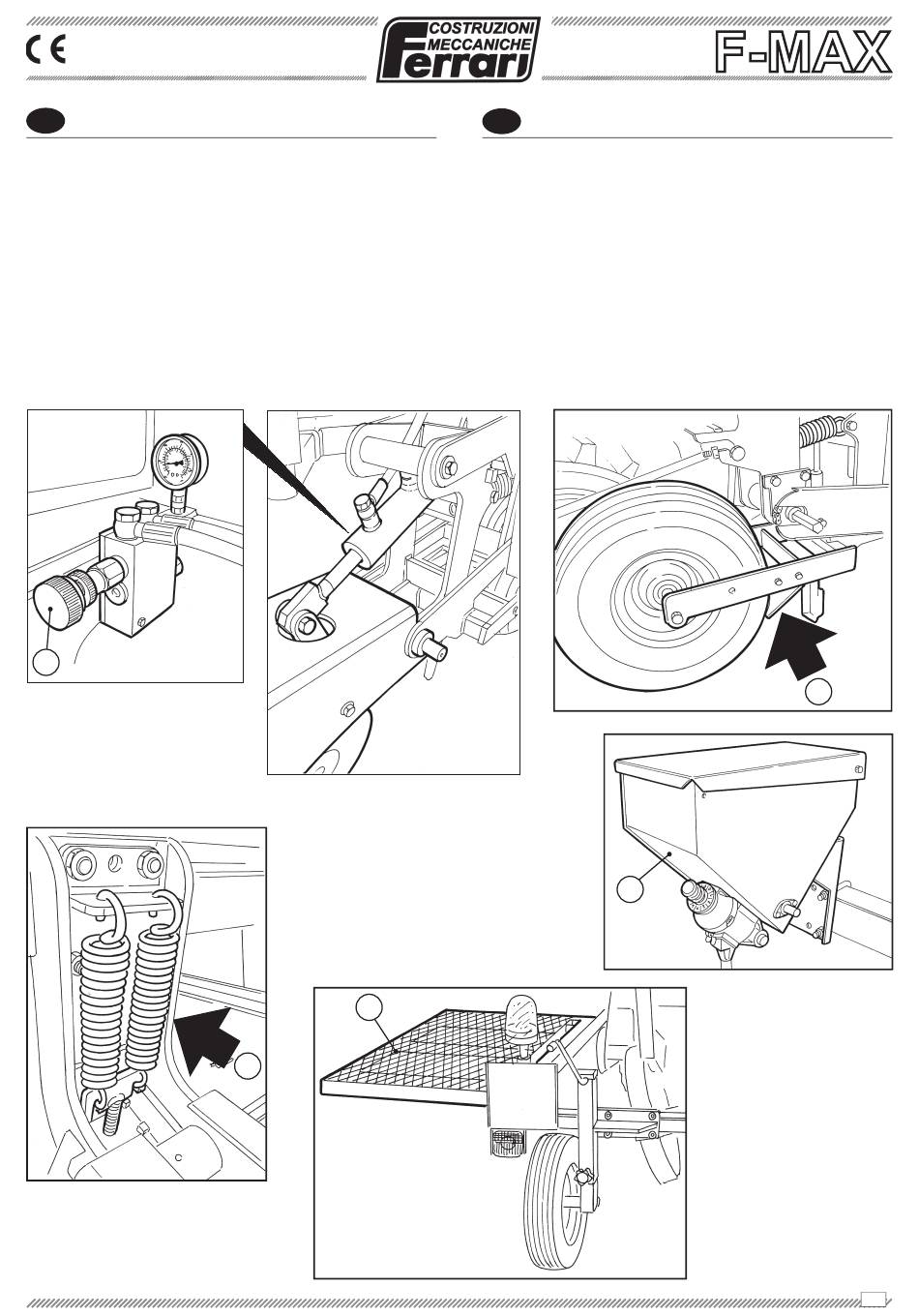 CE

COSTRUZIONI MECCANICHE Ferrari

F-MAX