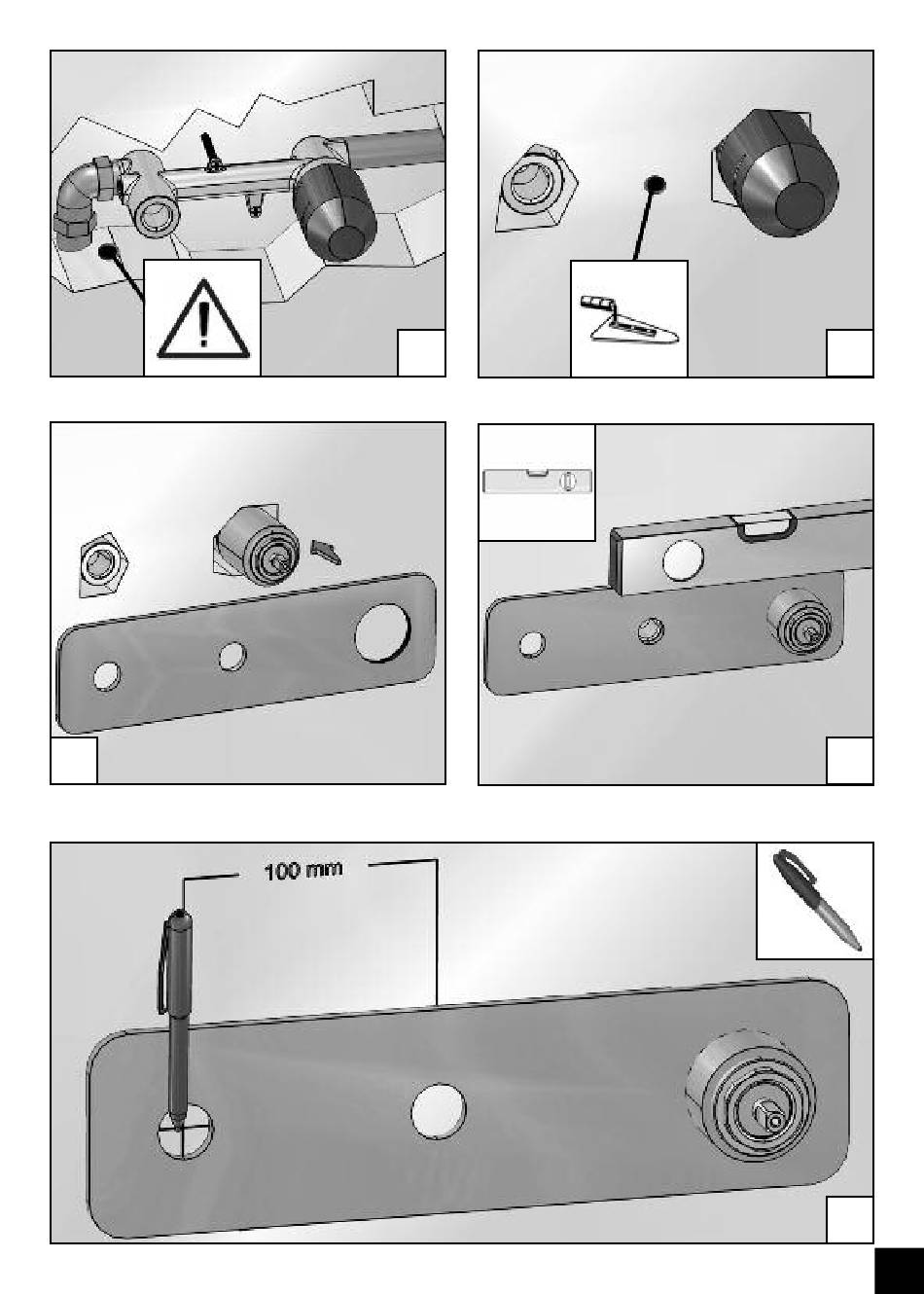 100 mm