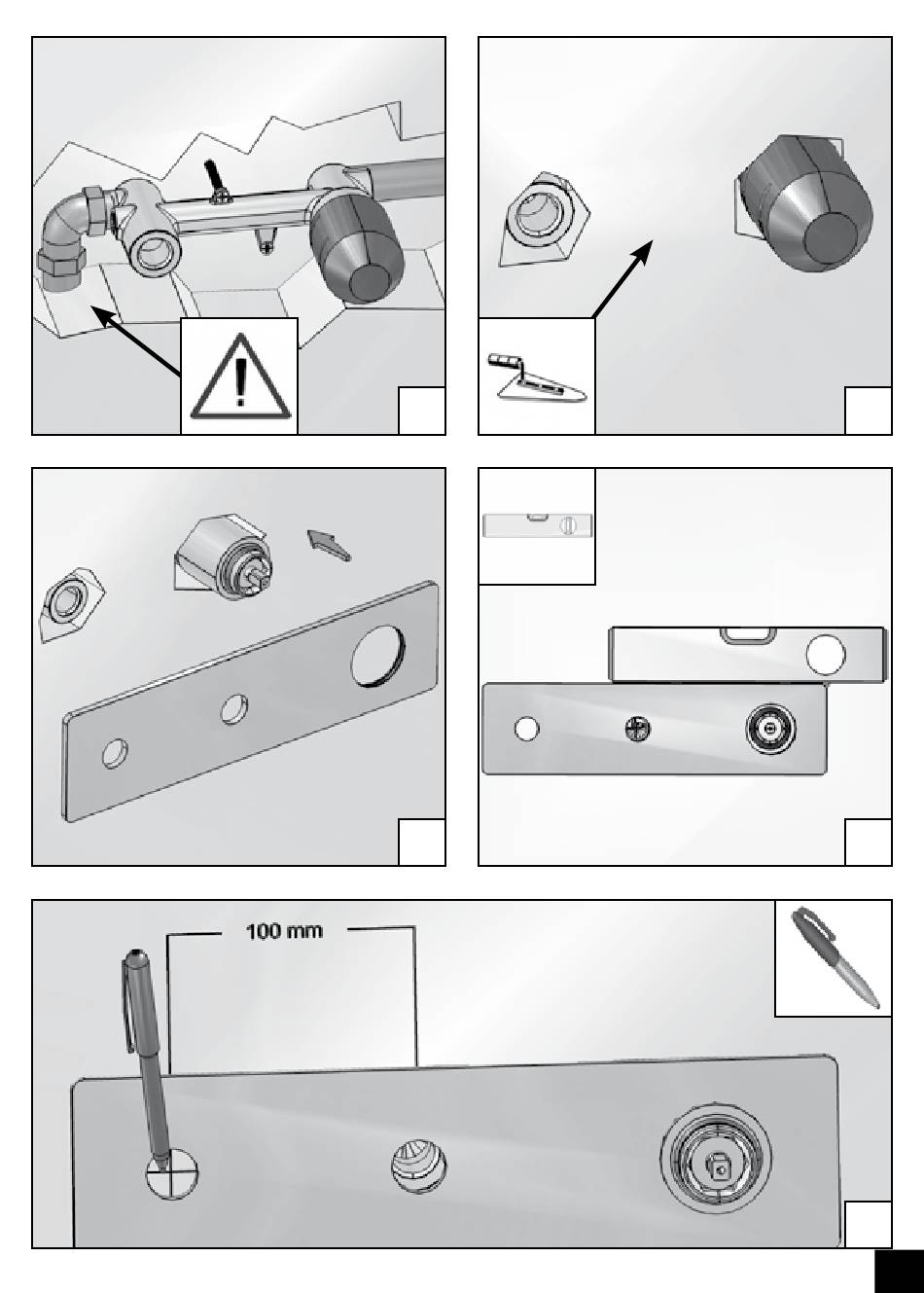 100 mm