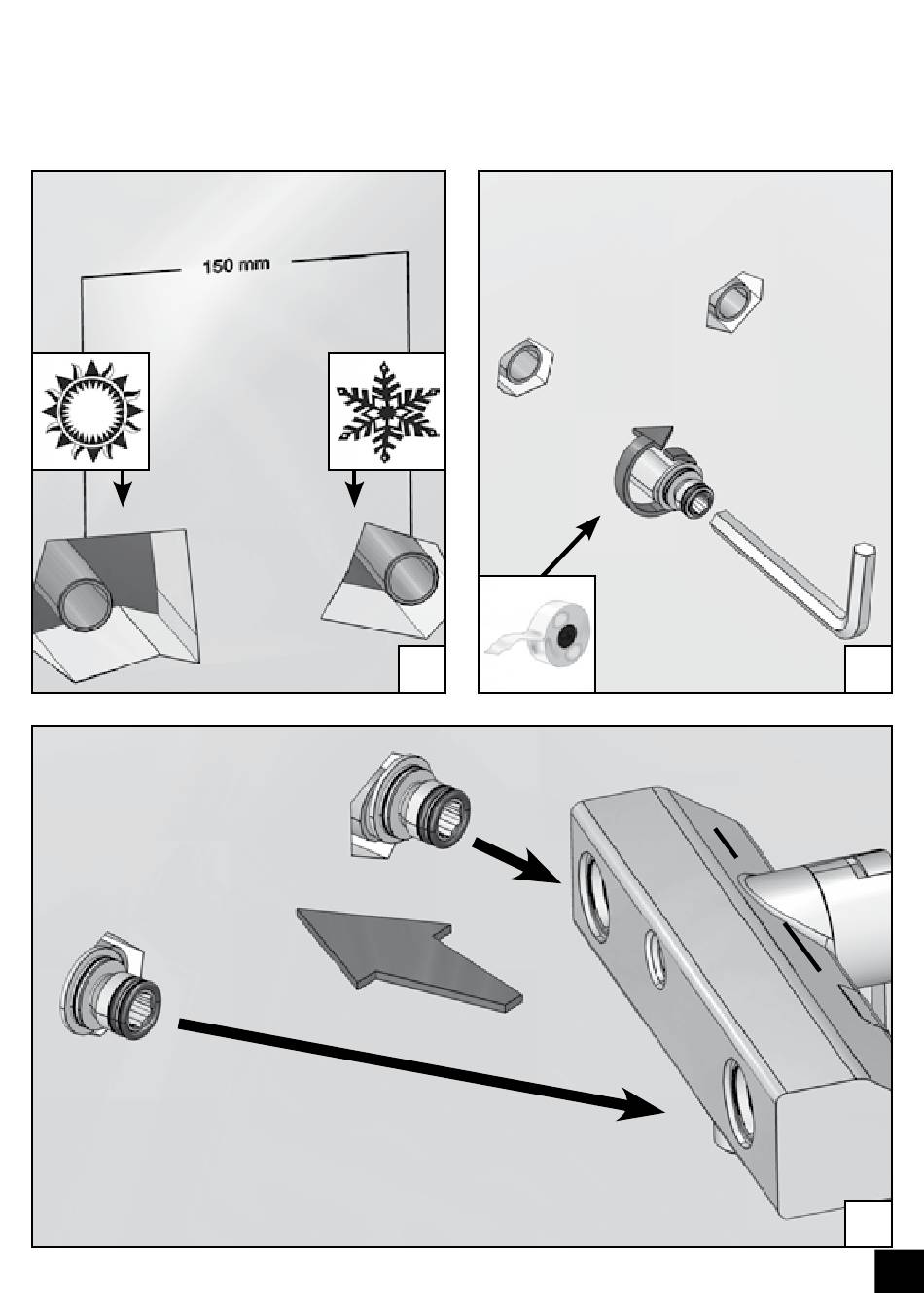 150 mm