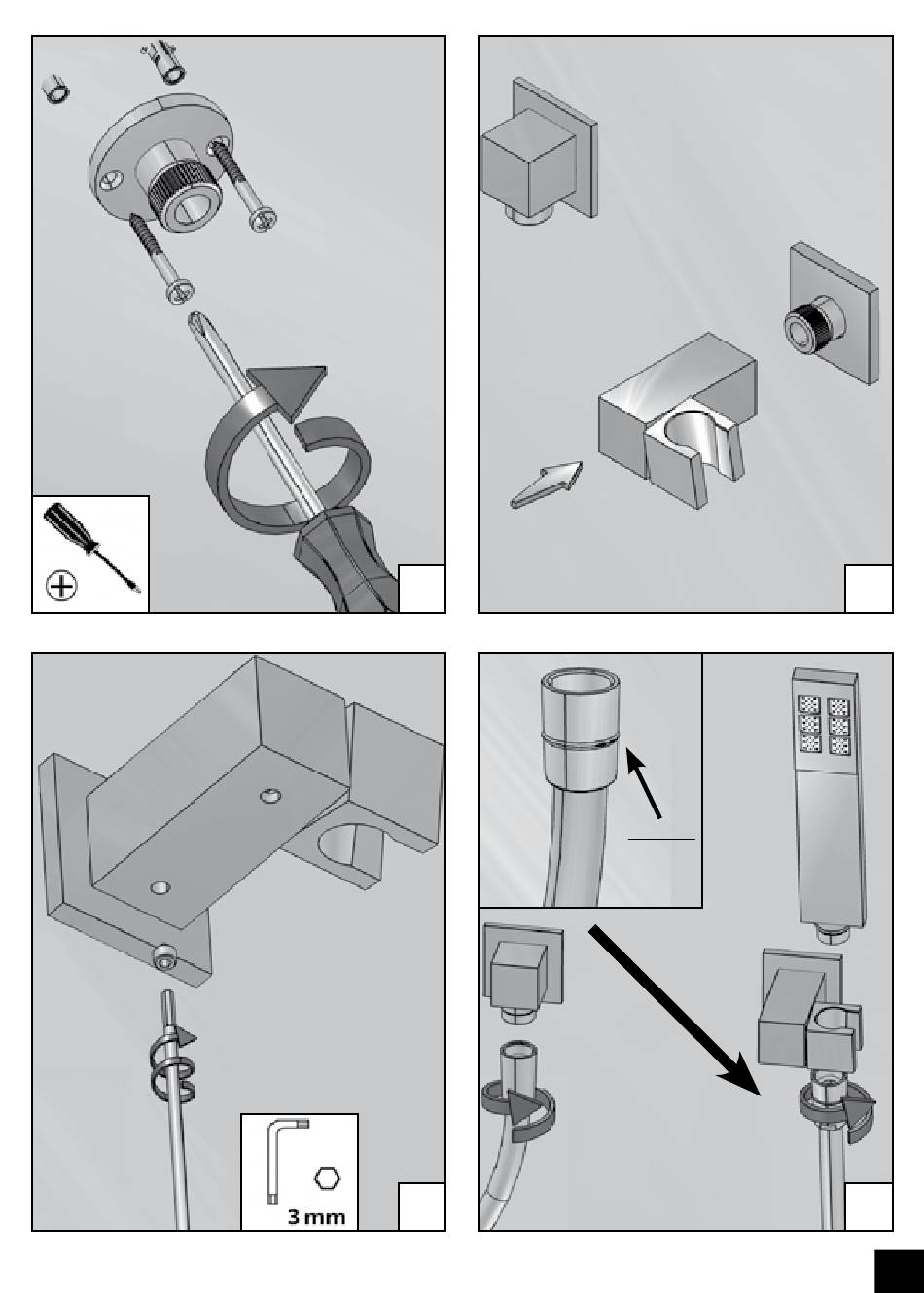 3 mm