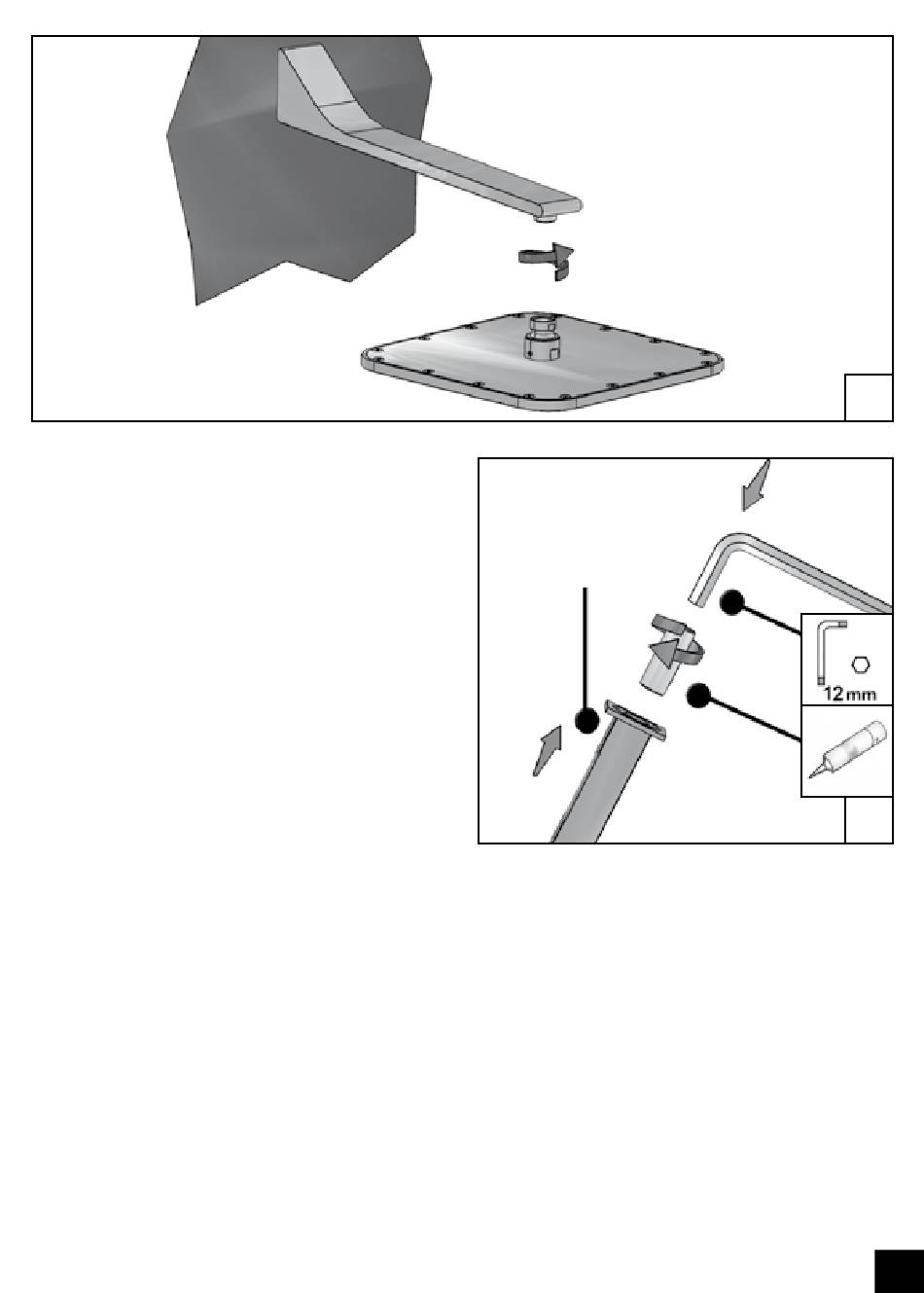 12 mm