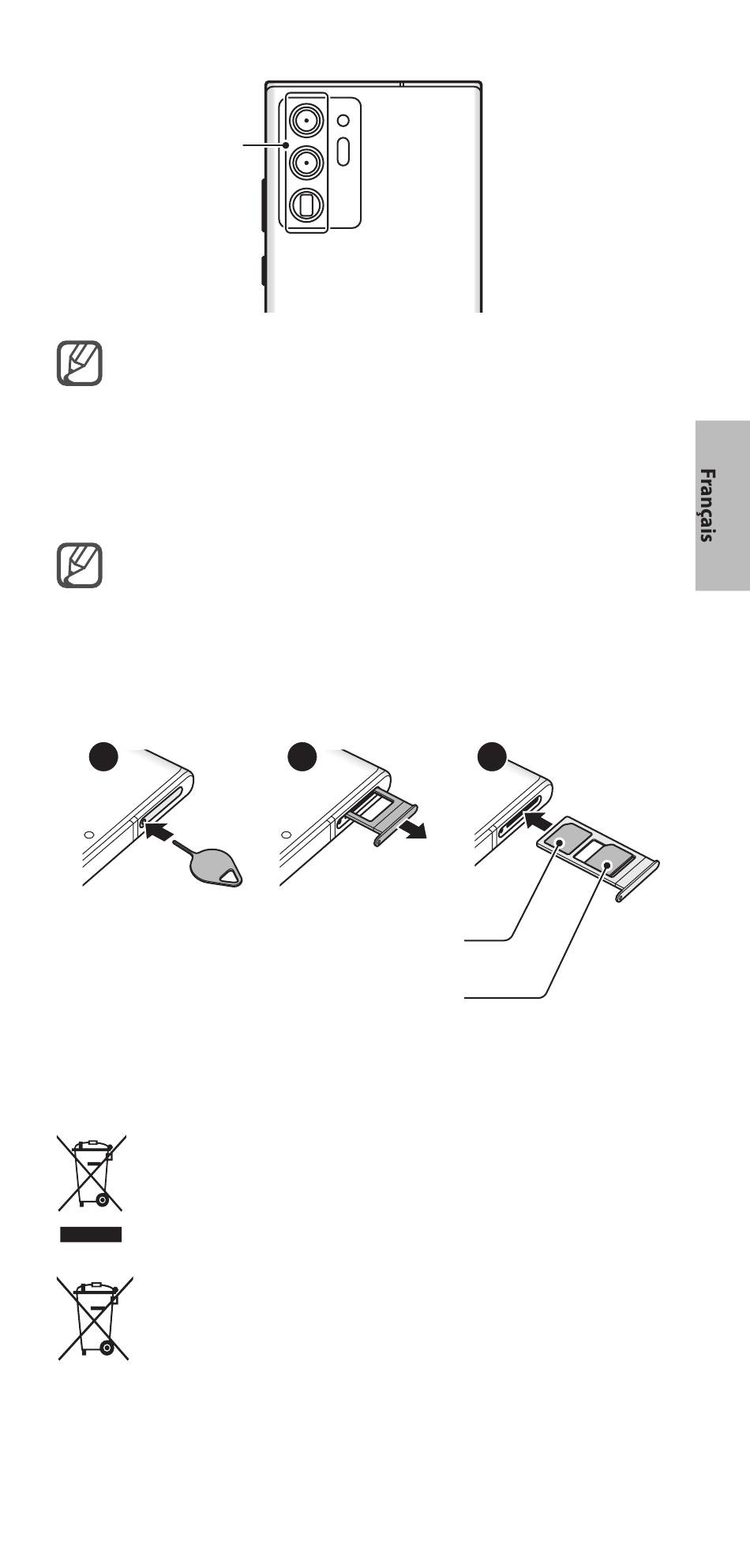 Français