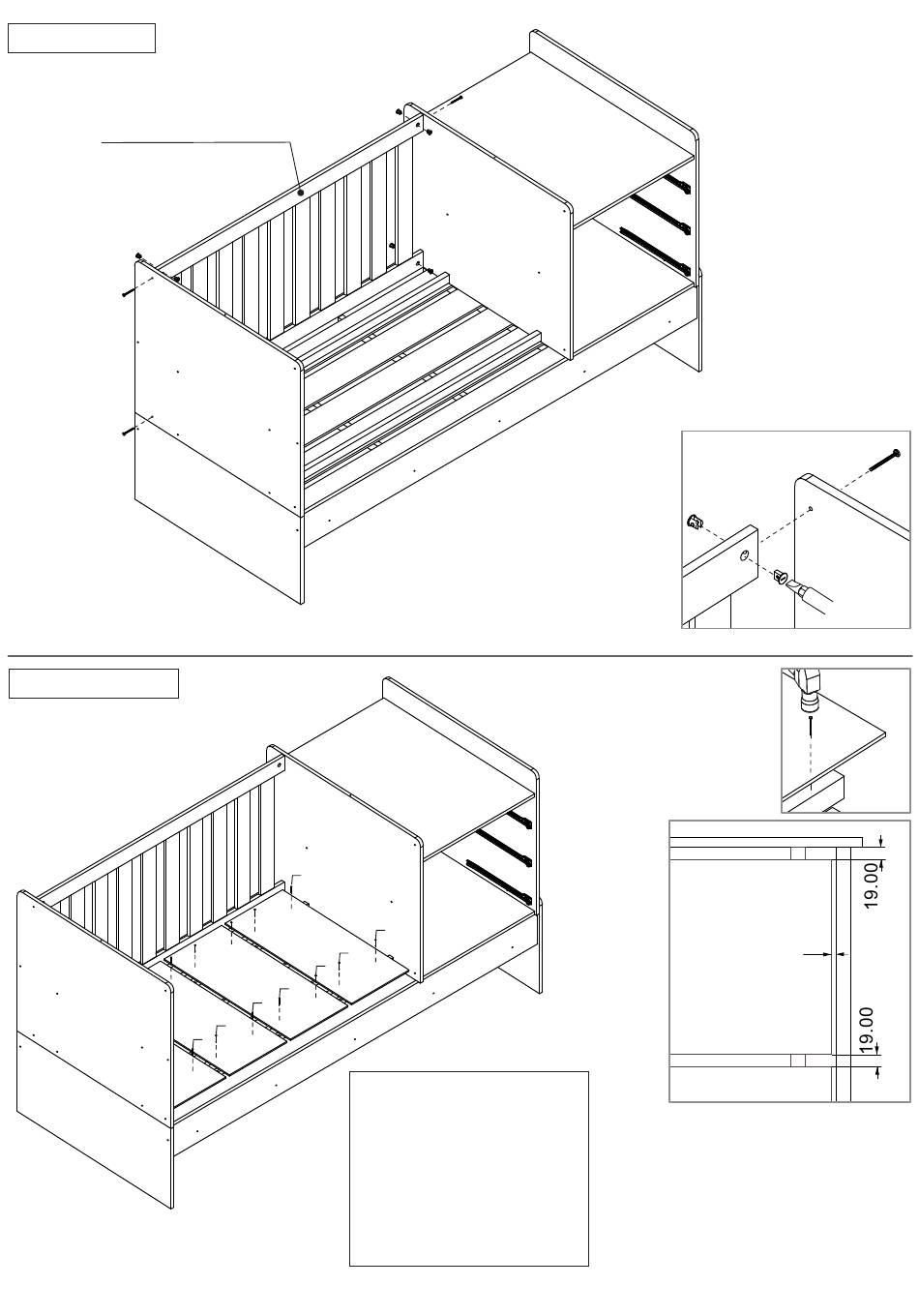 19.00

19.00