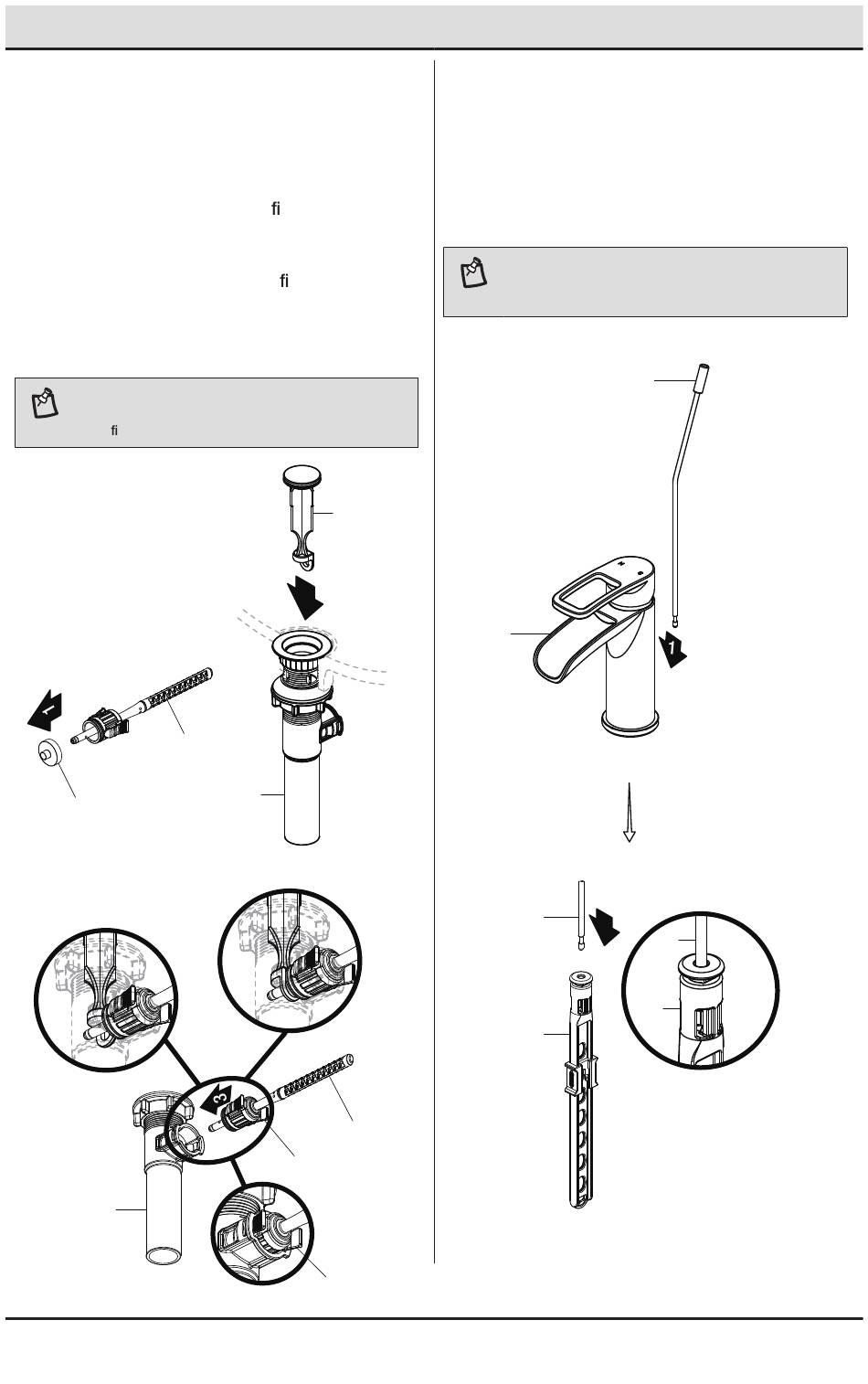 ﬁ

ﬁ

ﬁ

1

3

1