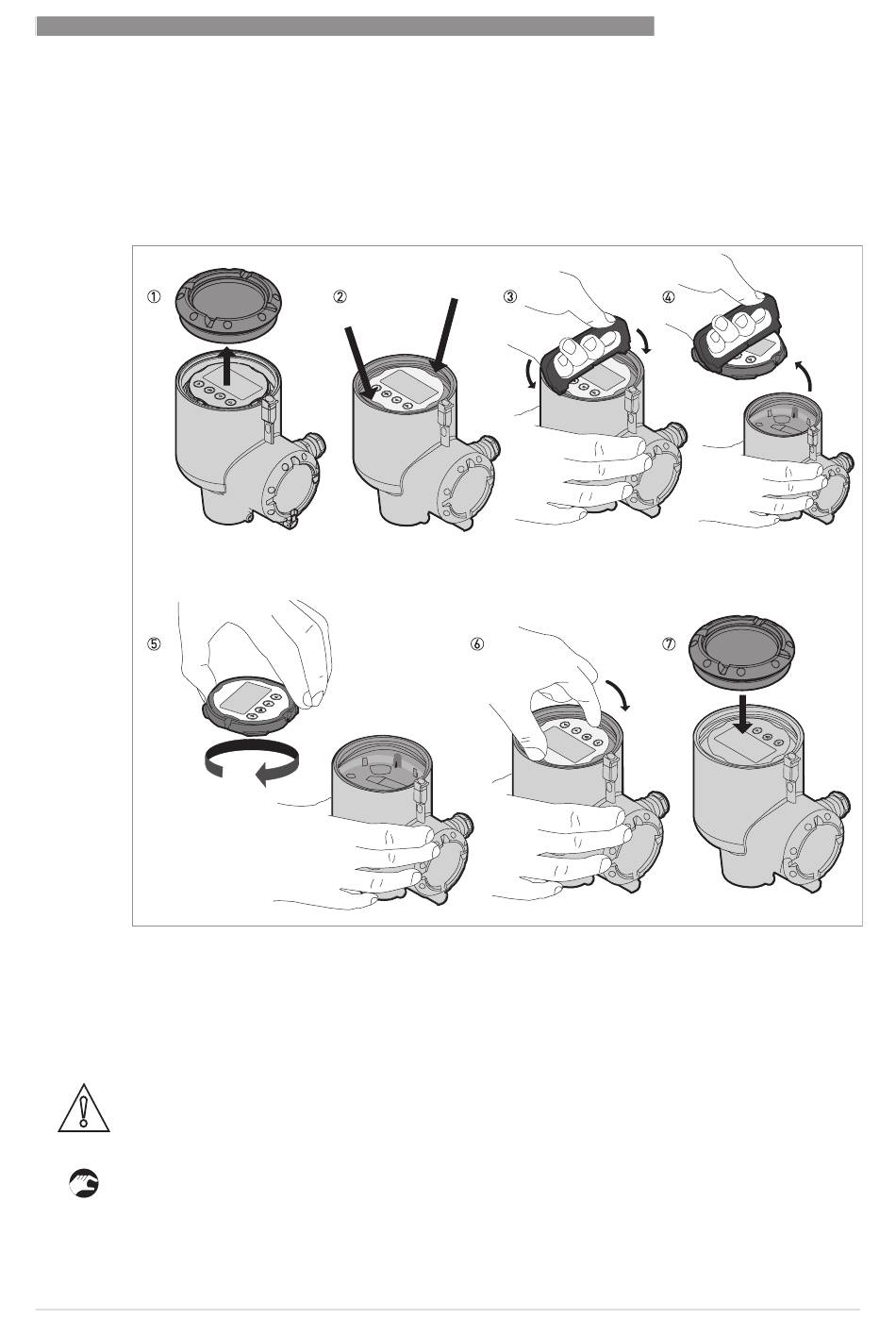 ① ② ③ ④
⑤ ⑥ ⑦