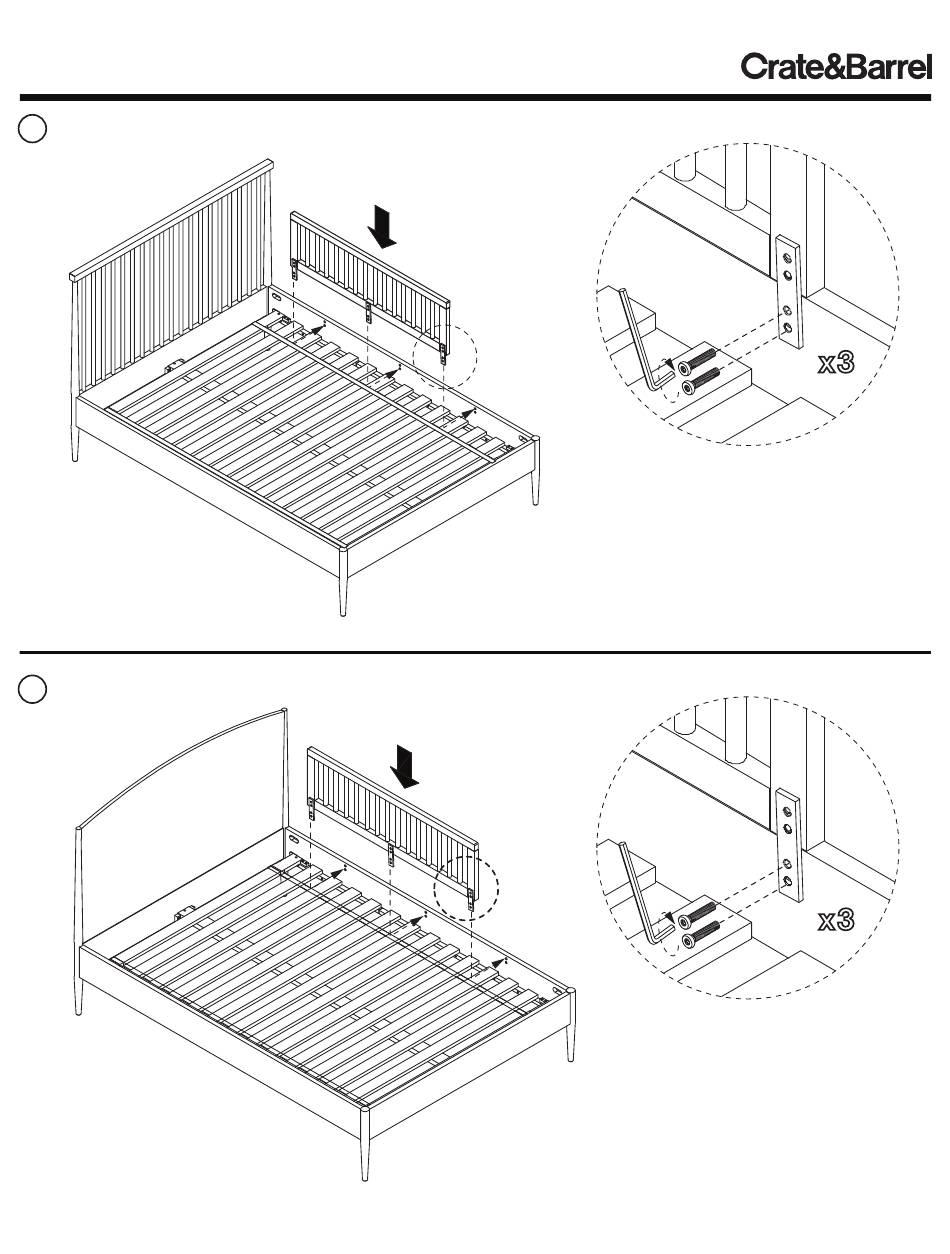 Crate&Barrel

x3

x3