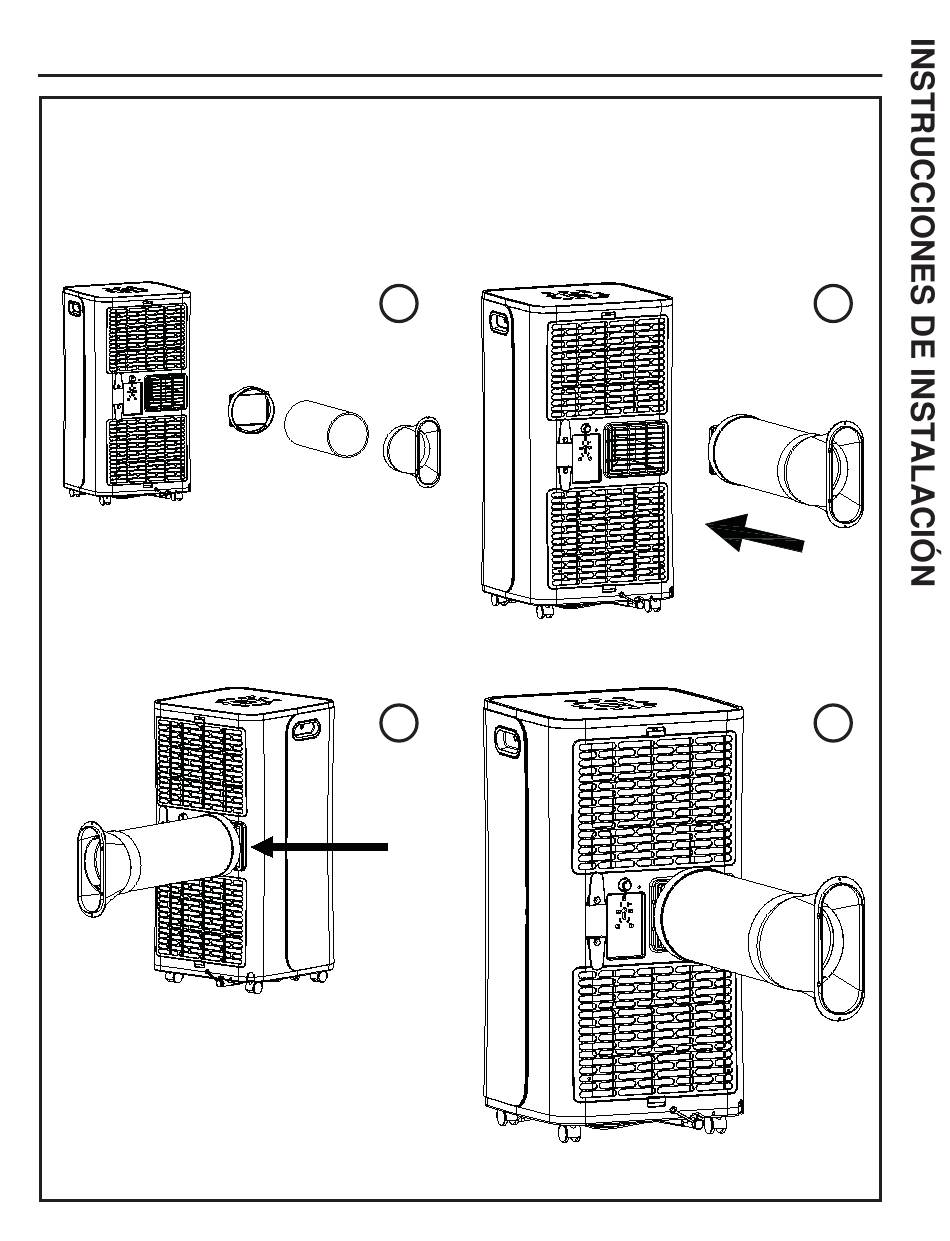 INSTRUCCIONES DE INSTALACIÓN