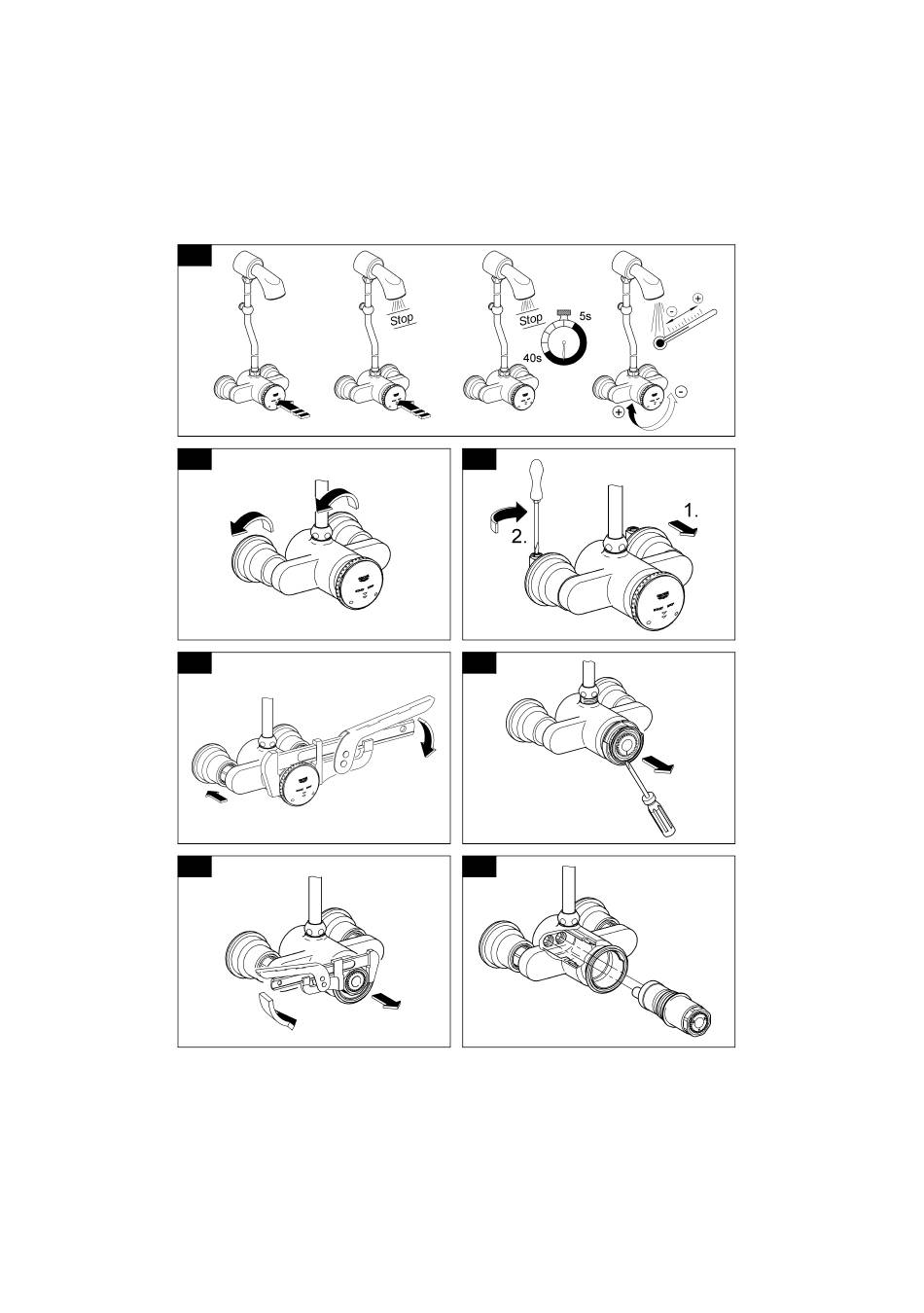 Stop

Stop
5s
40s

-
+
+
-

1.
2.