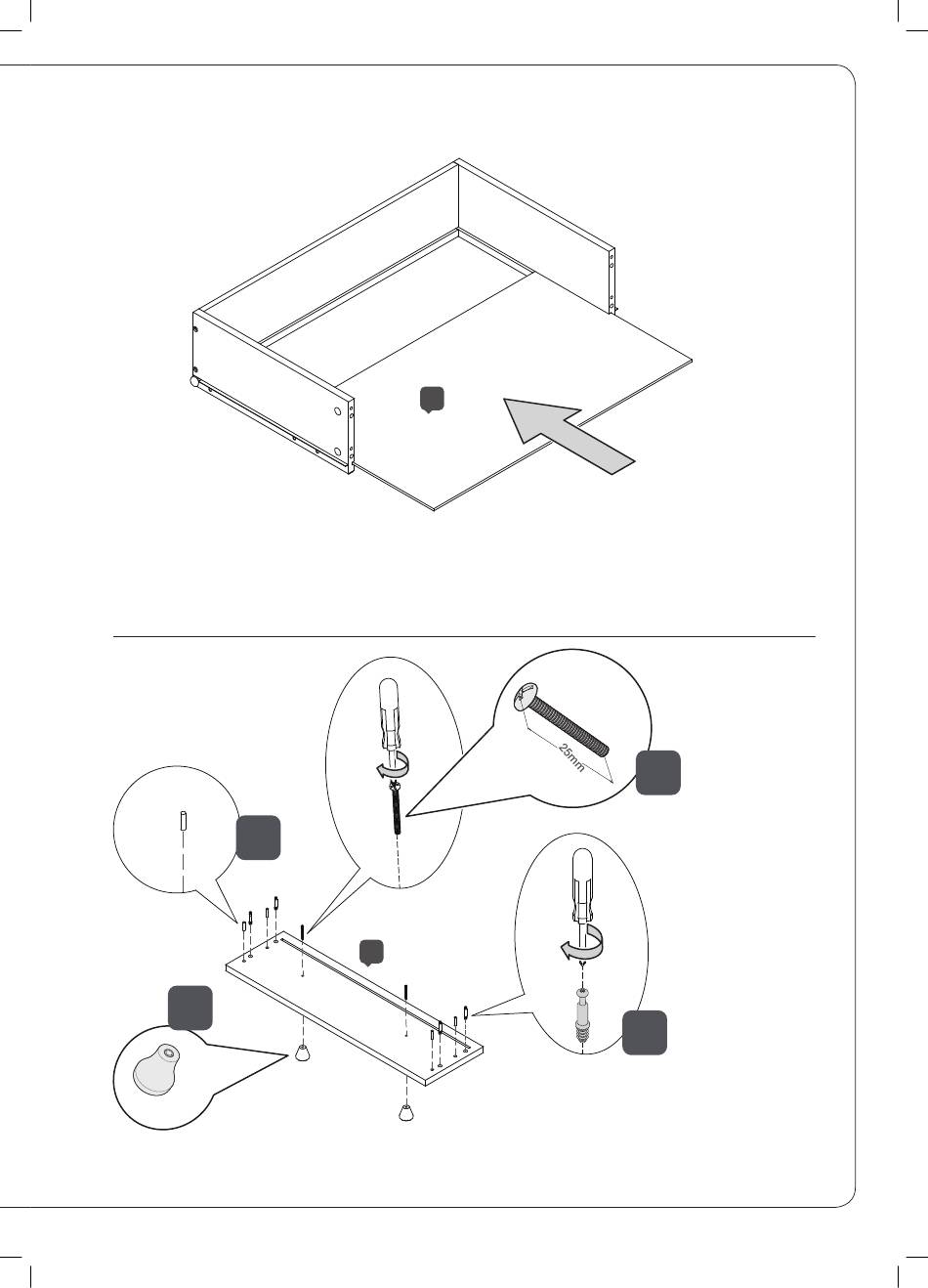 25mm