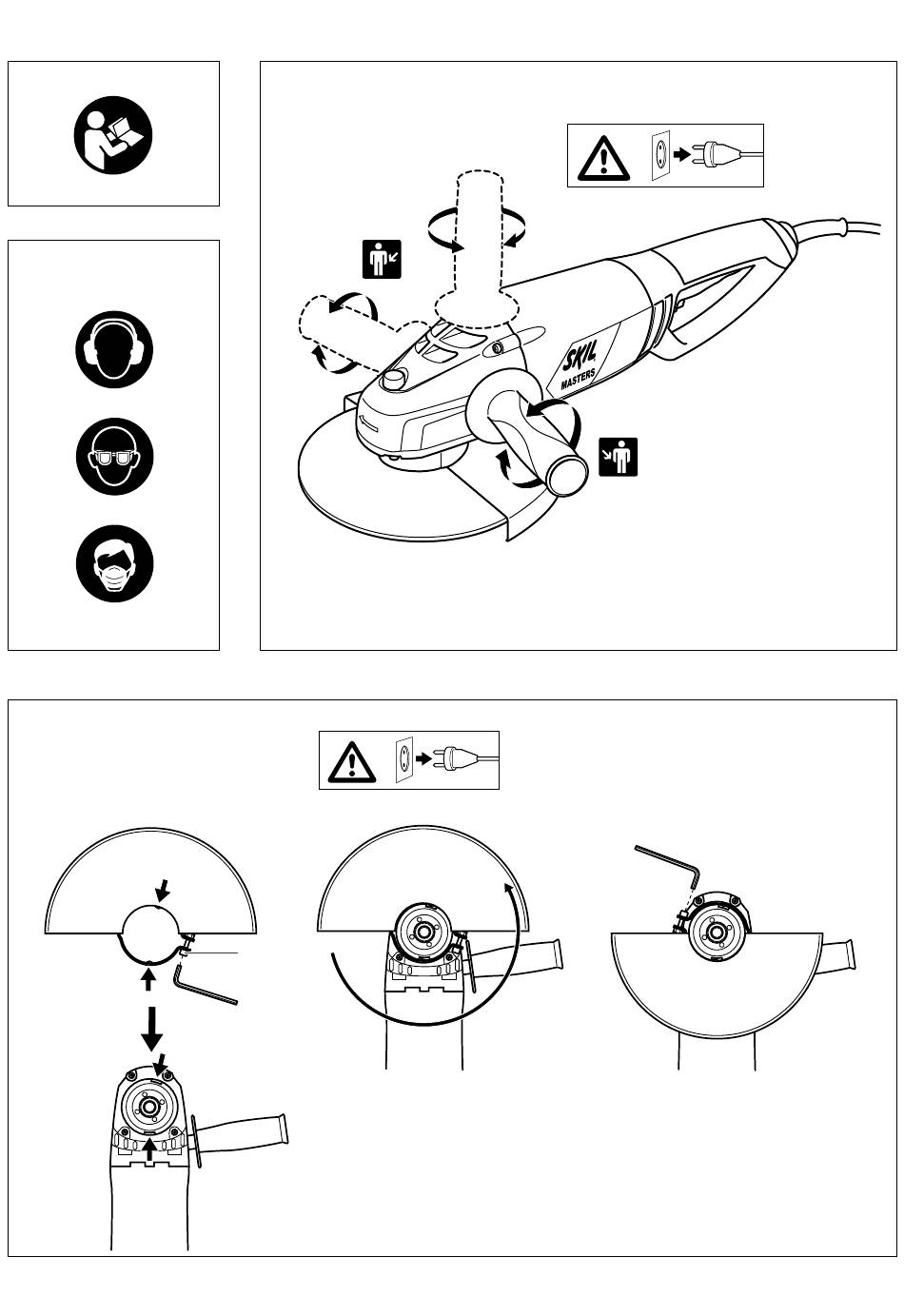 SKIL
MASTERS