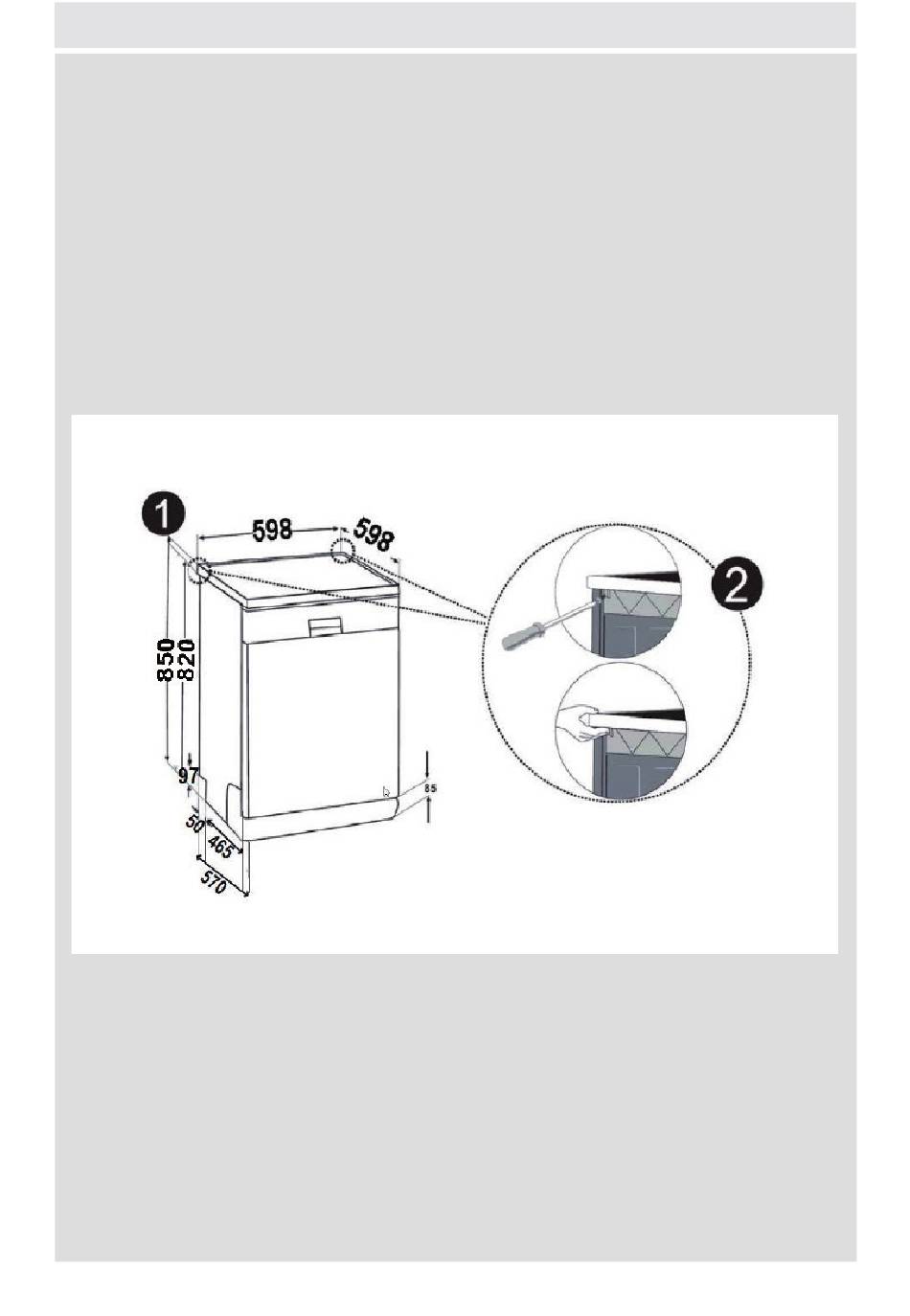 1
598
598
850
820
97
50
465
570
85
2