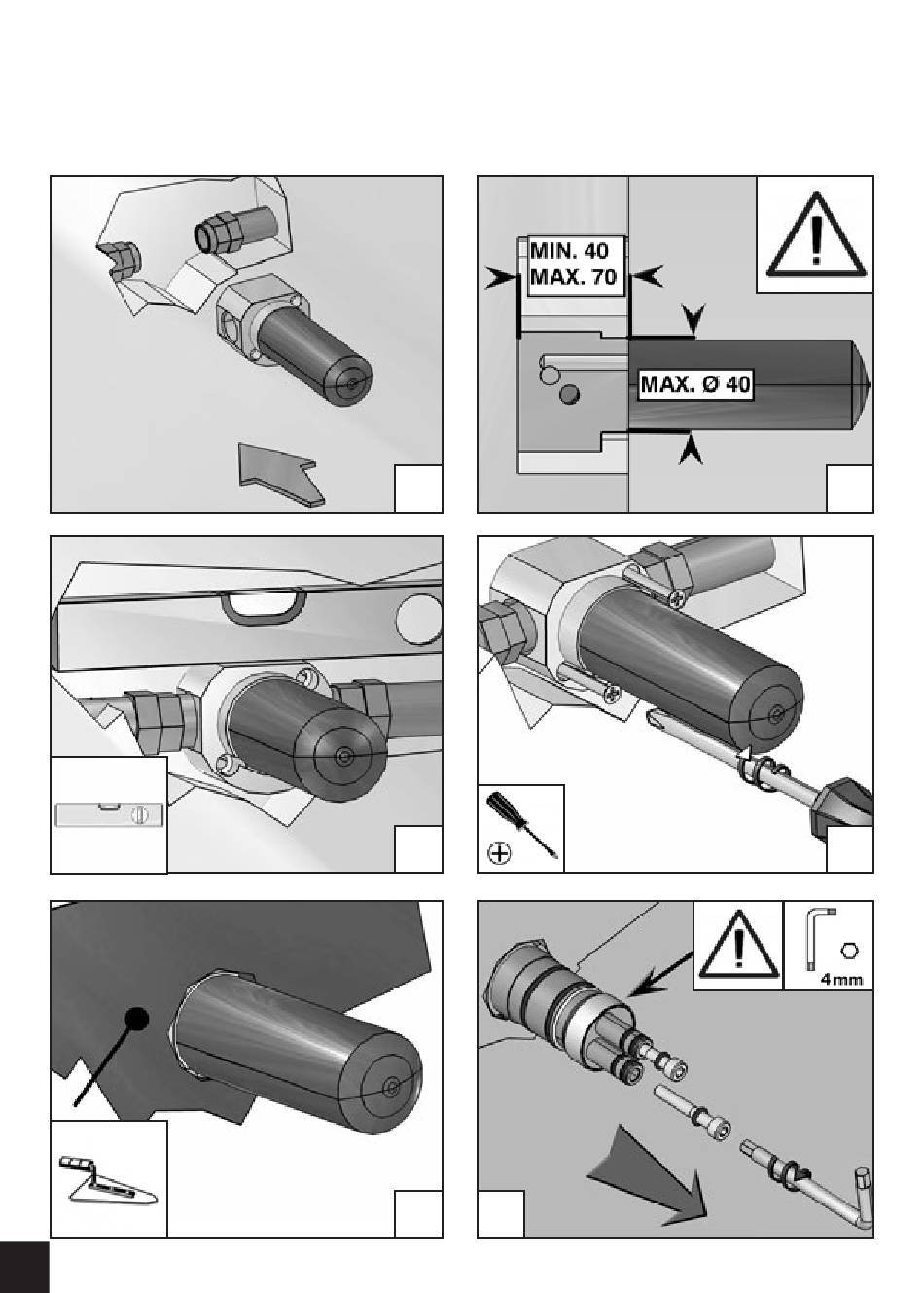 MIN. 40
MAX. 70

MAX. Ø 40

4mm