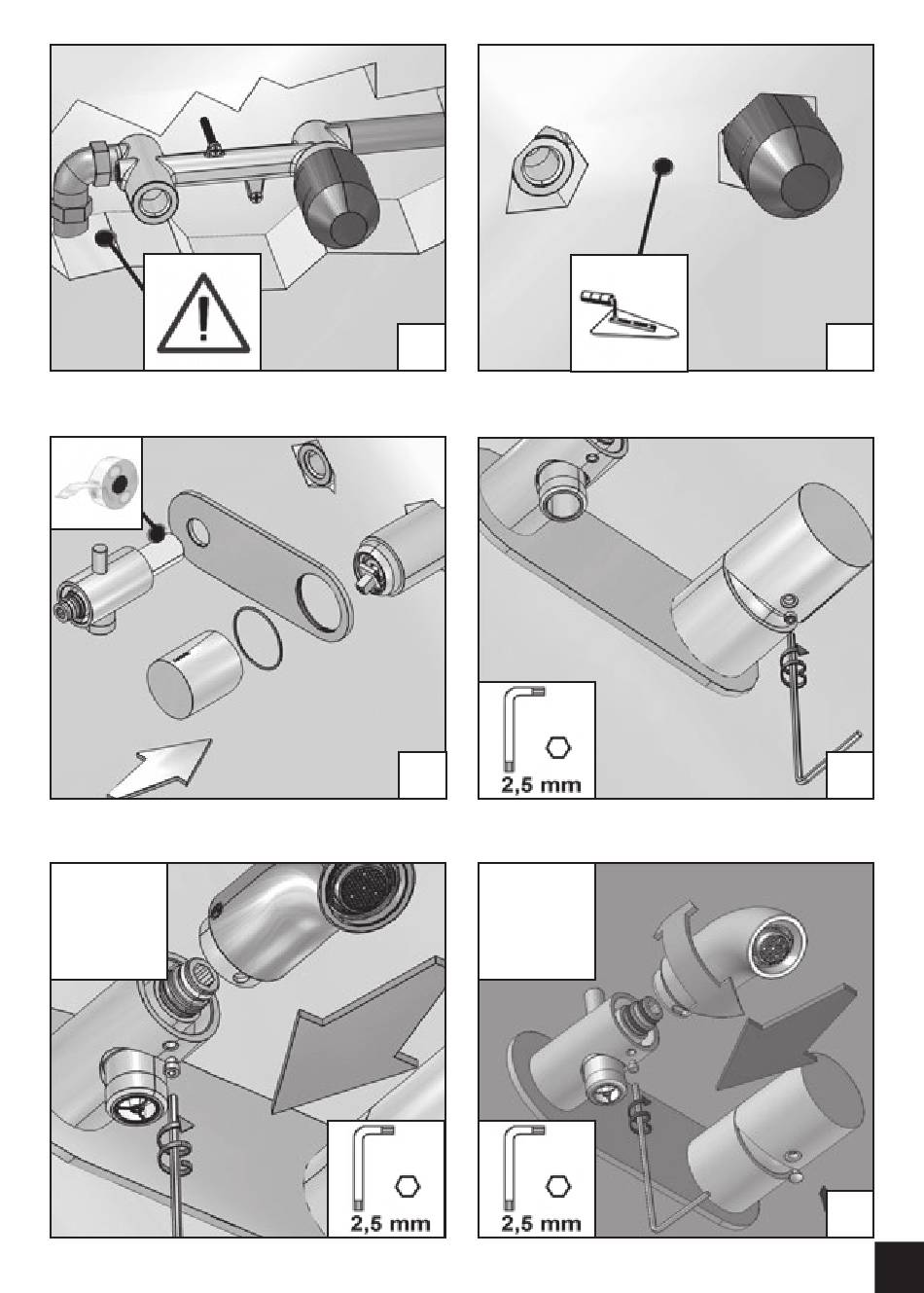 2,5 mm

2,5 mm

2,5 mm