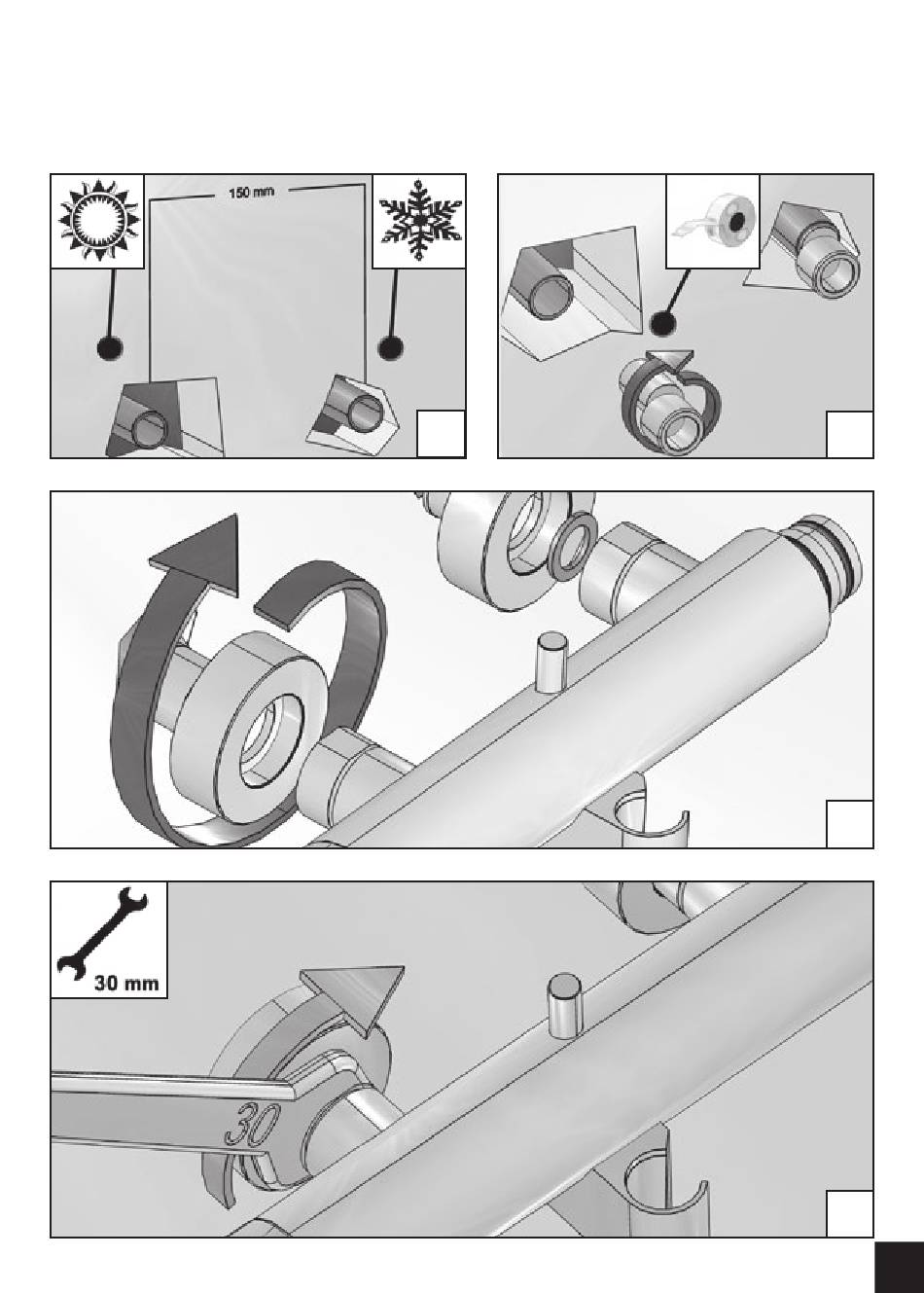 150 mm

30 mm

30