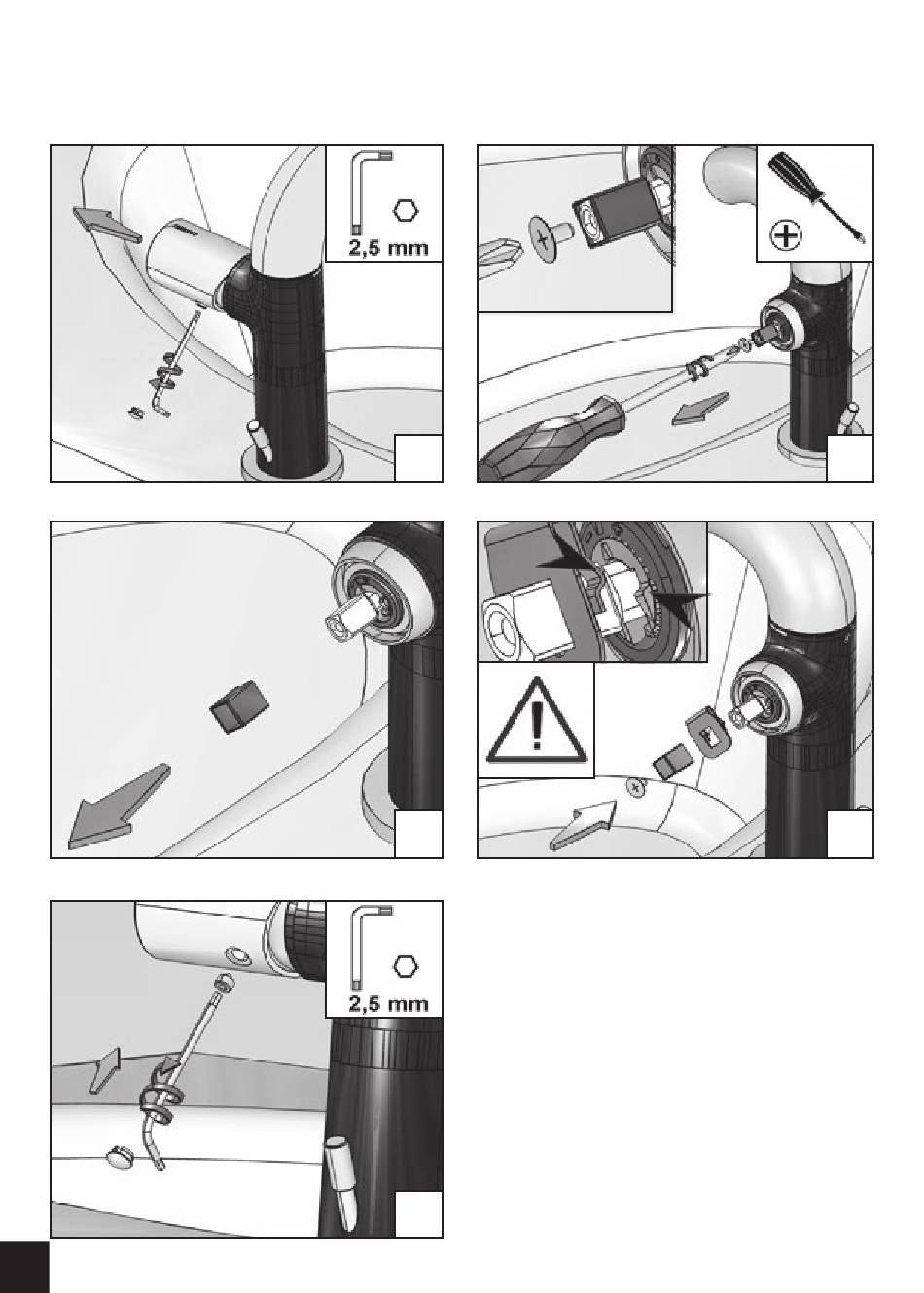 2,5 mm

2,5 mm