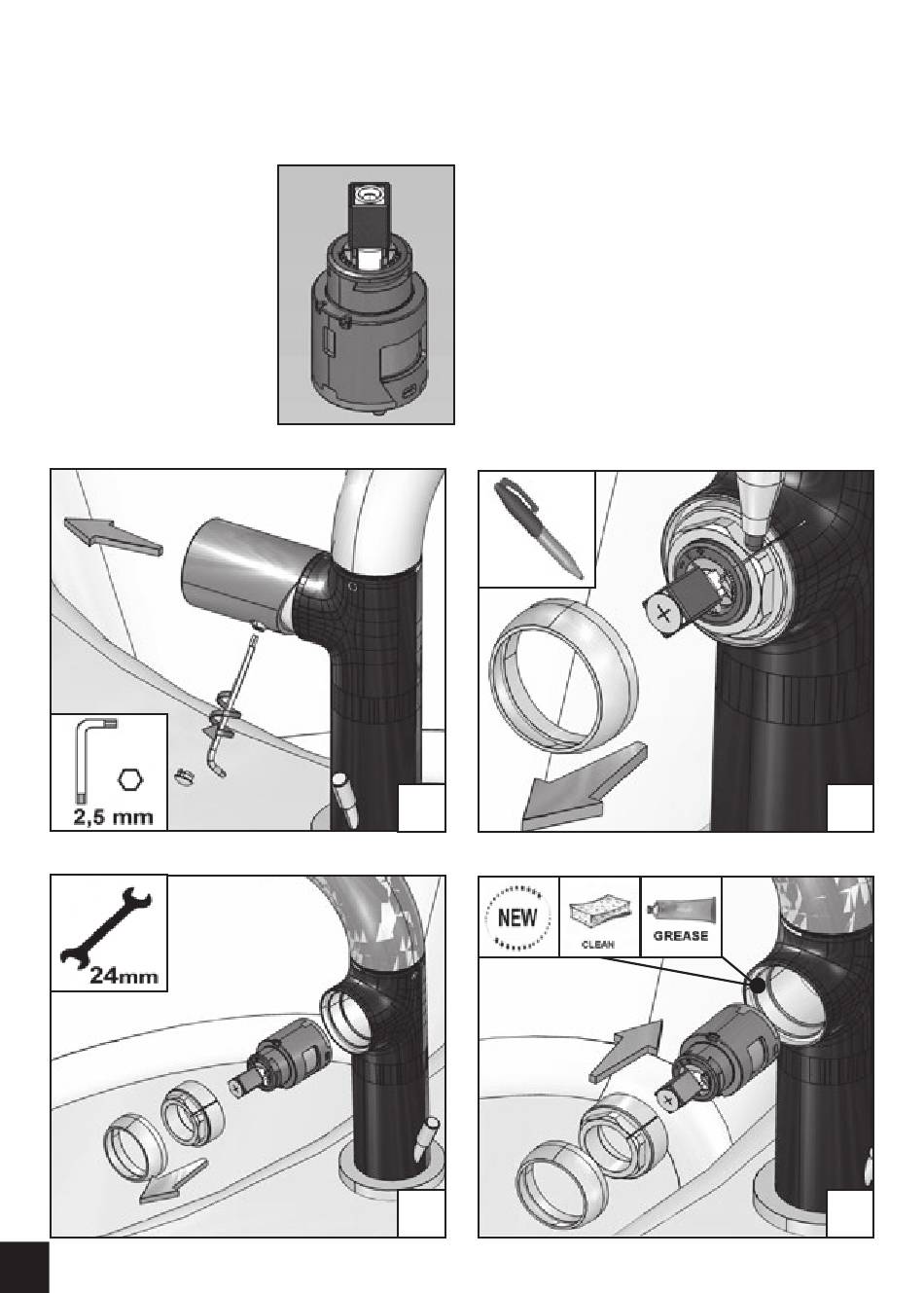 2,5 mm

24mm

NEW

CLEAN

GREASE