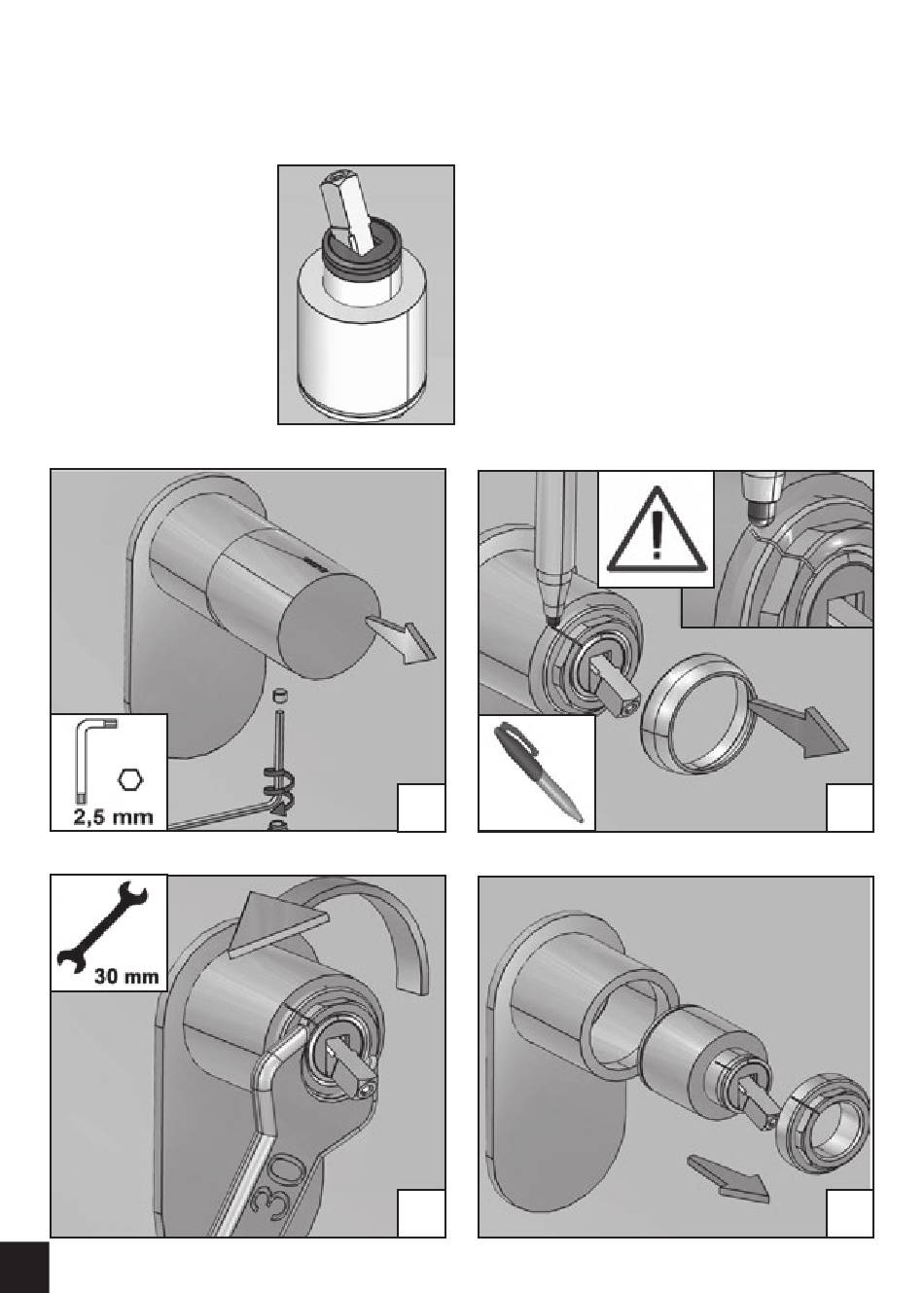 2,5 mm

30 mm

30